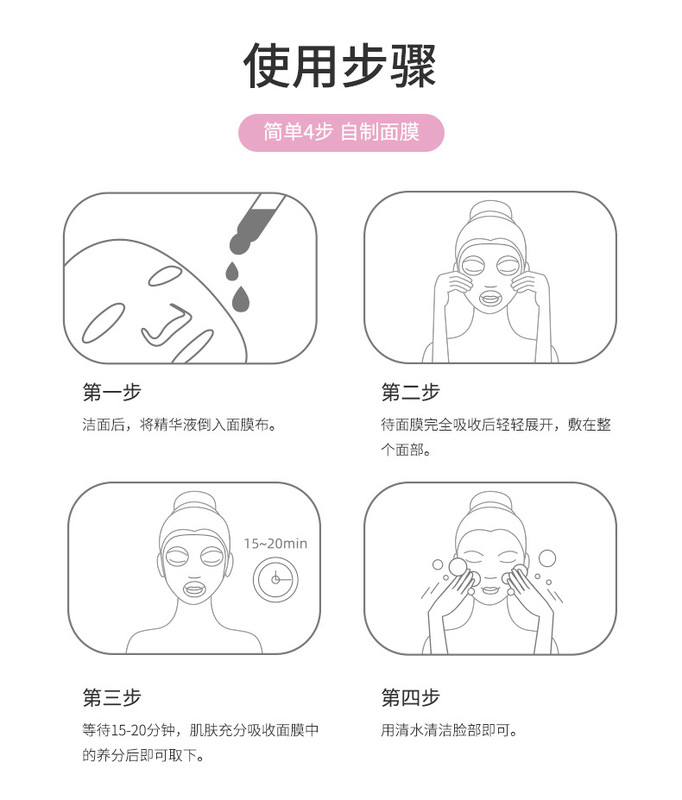 使用步骤

简单4步 自制面膜

第一步

洁面后，将精华液倒入面膜布。

第二步

待面膜完全吸收后轻轻展开，敷在整个面部。

15~20min

第三步

等待15-20分钟，肌肤充分吸收面膜中的养分后即可取下。

第四步

用清水清洁脸部即可。