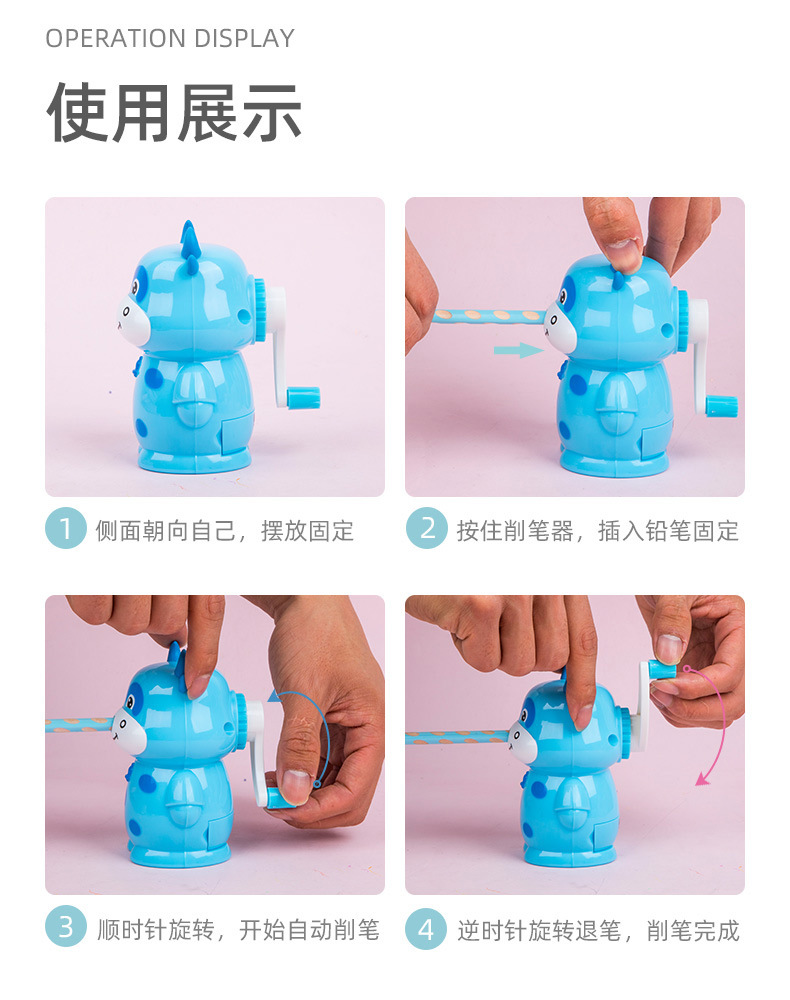 OPERATION DISPLAY

使用展示

1 侧面朝向自己，摆放固定

2 按住削笔器，插入铅笔固定

3 顺时针旋转，开始自动削笔

4 逆时针旋转退笔，削笔完成