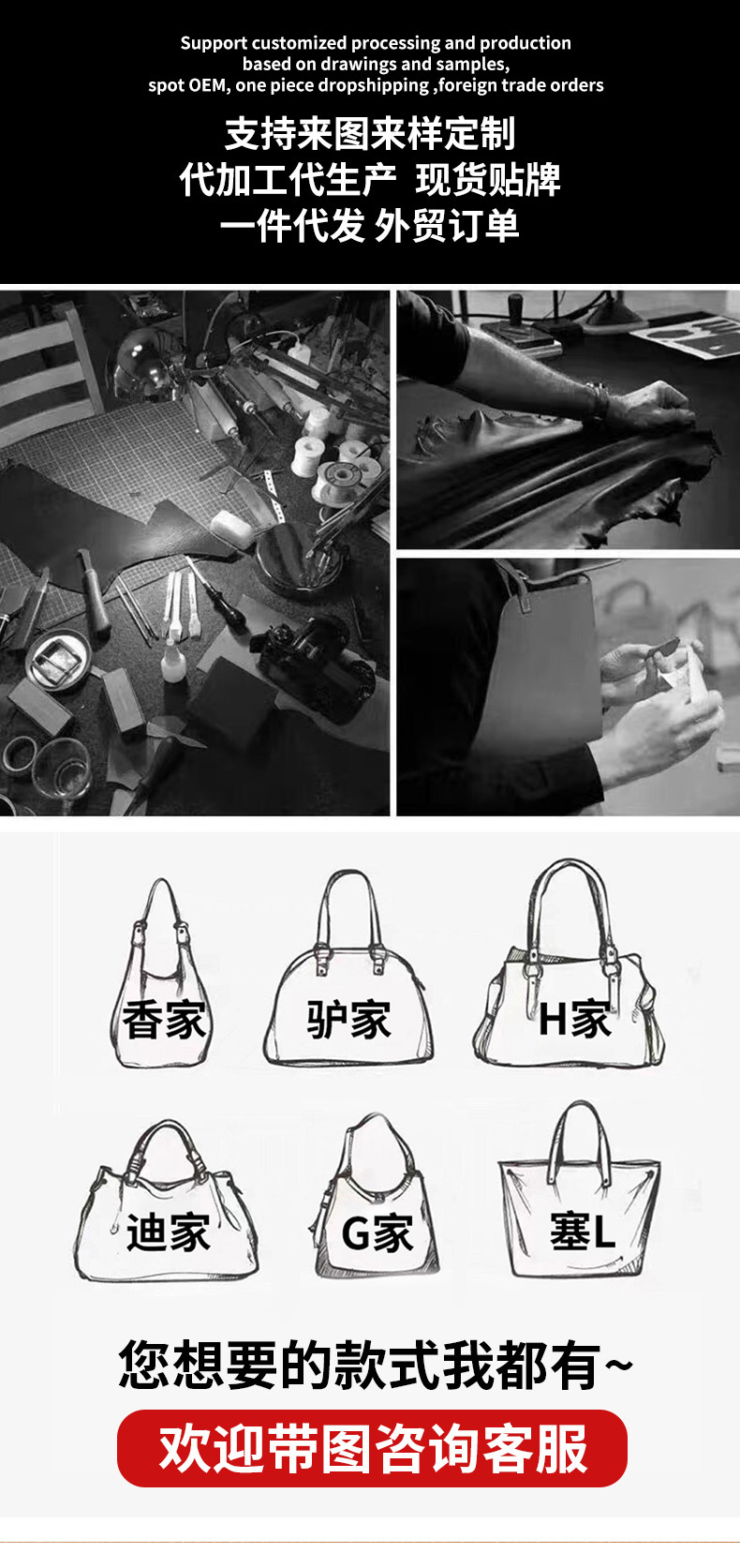 Support customized processing and production based on drawings and samples, spot OEM, one piece dropshipping ,foreign trade orders

支持来图来样定制
代加工代生产 现货贴牌
一件代发 外贸订单

香家

驴家

H家

迪家

G家

塞L

您想要的款式我都有~

欢迎带图咨询客服