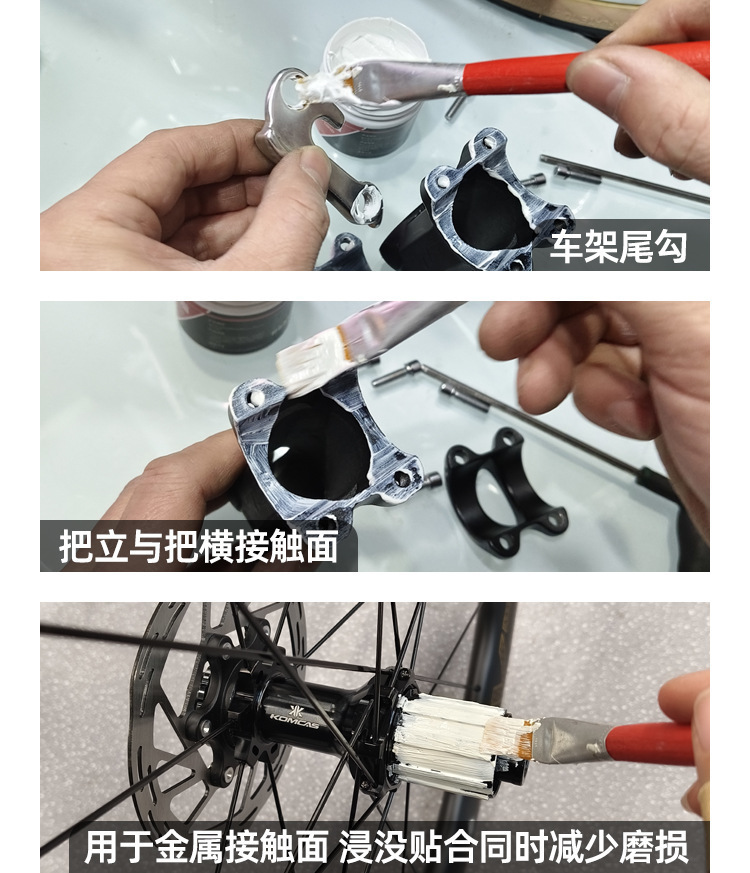 车架尾勾

把立与把横接触面

KOMCAS

用于金属接触面 浸没贴合同时减少磨损