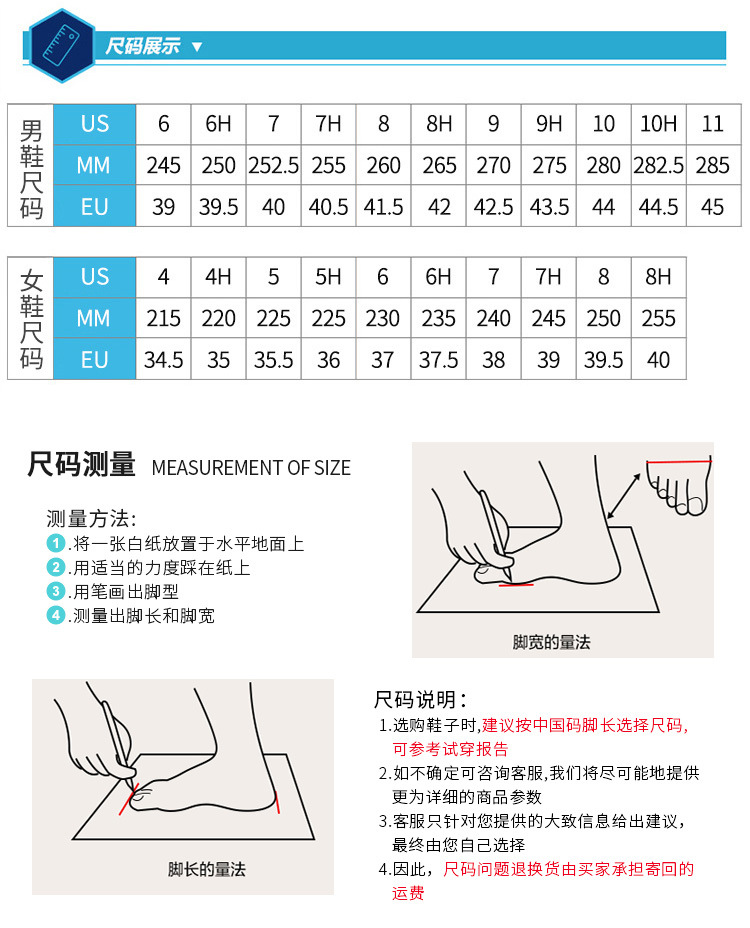 尺码展示 ▼

| 男鞋尺码 | US | 6 | 6H | 7 | 7H | 8 | 8H | 9 | 9H | 10 | 10H | 11 |
|---|---|---|---|---|---|---|---|---|---|---|---|---|
| | MM | 245 | 250 | 252.5 | 255 | 260 | 265 | 270 | 275 | 280 | 282.5 | 285 |
| | EU | 39 | 39.5 | 40 | 40.5 | 41.5 | 42 | 42.5 | 43.5 | 44 | 44.5 | 45 |

| 女鞋尺码 | US | 4 | 4H | 5 | 5H | 6 | 6H | 7 | 7H | 8 | 8H |
|---|---|---|---|---|---|---|---|---|---|---|---|
| | MM | 215 | 220 | 225 | 225 | 230 | 235 | 240 | 245 | 250 | 255 |
| | EU | 34.5 | 35 | 35.5 | 36 | 37 | 37.5 | 38 | 39 | 39.5 | 40 |

尺码测量 MEASUREMENT OF SIZE

测量方法:
1.将一张白纸放置于水平地面上
2.用适当的力度踩在纸上
3.用笔画出脚型
4.测量出脚长和脚宽

脚宽的量法

脚长的量法

尺码说明:
1.选购鞋子时,建议按中国码脚长选择尺码,可参考试穿报告
2.如不确定可咨询客服,我们将尽可能地提供更为详细的商品参数
3.客服只针对您提供的大致信息给出建议,最终由您自己选择
4.因此,尺码问题退换货由买家承担寄回的运费