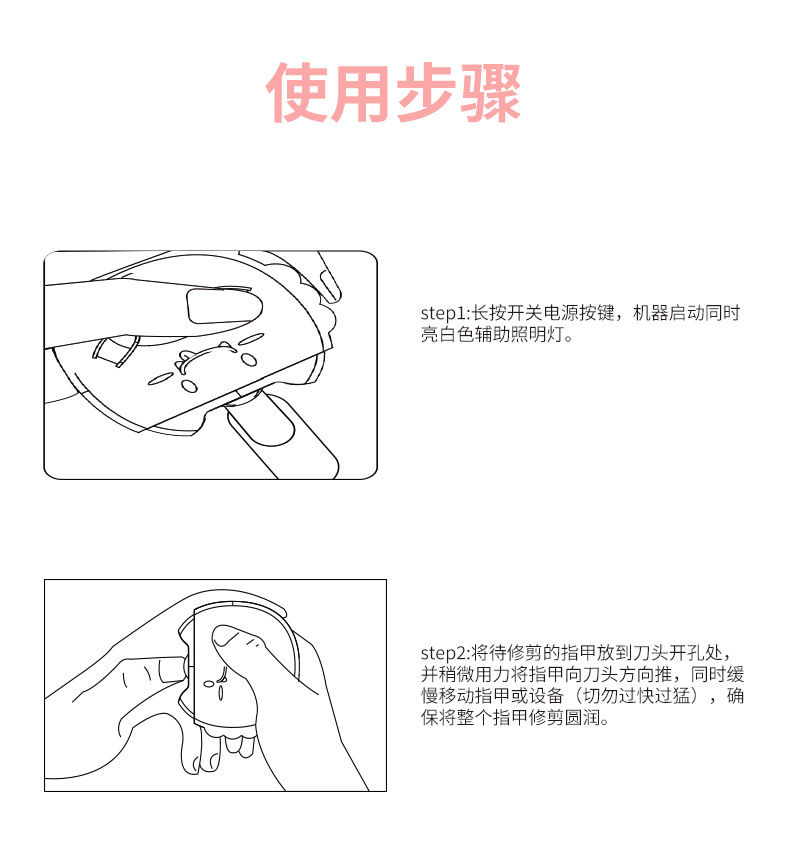 使用步骤

step1:长按开关电源按键，机器启动同时亮白色辅助照明灯。

step2:将待修剪的指甲放到刀头开孔处，并稍微用力将指甲向刀头方向推，同时缓慢移动指甲或设备（切勿过快过猛），确保将整个指甲修剪圆润。