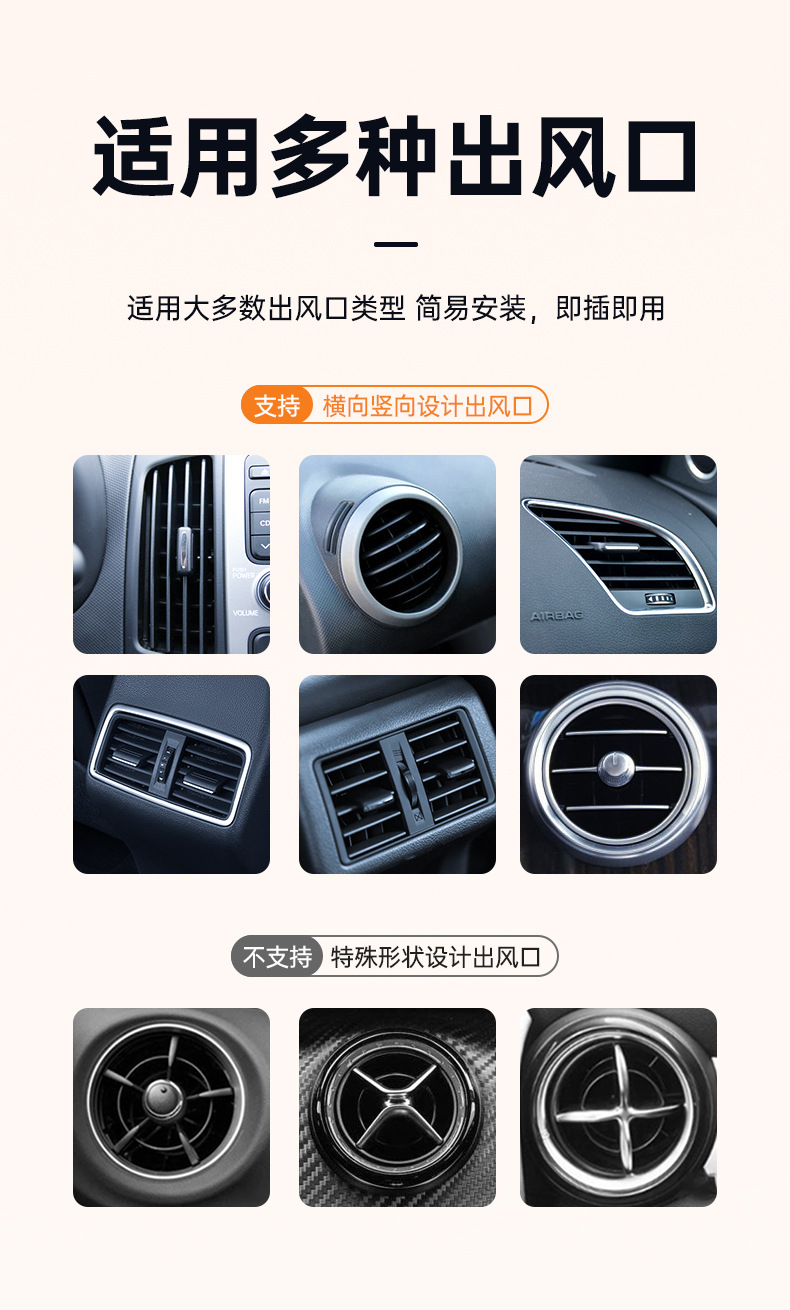 适用多种出风口

适用大多数出风口类型 简易安装，即插即用

支持 横向竖向设计出风口

FM
CD
PUSH POWER
VOLUME

AIRBAG

不支持 特殊形状设计出风口