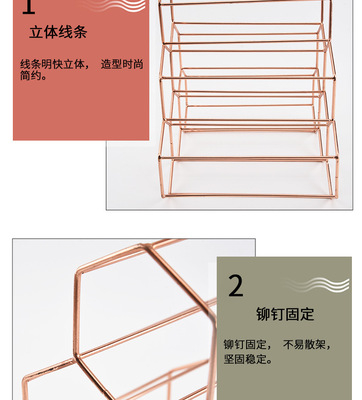 1

立体线条

线条明快立体， 造型时尚简约。

2

铆钉固定

铆钉固定， 不易散架，坚固稳定。