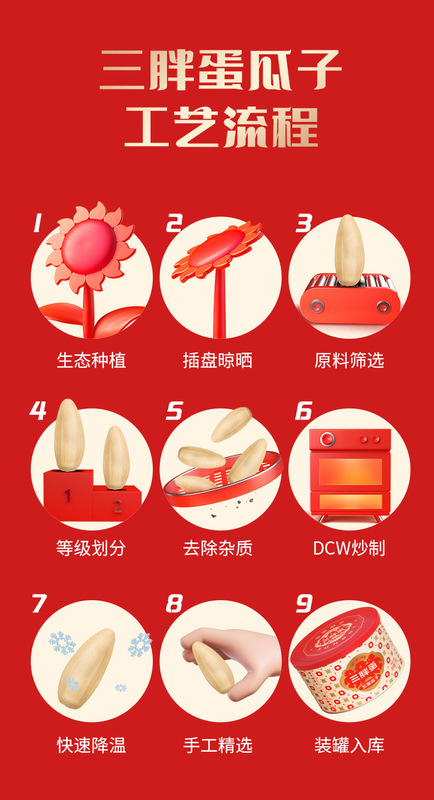 三胖蛋瓜子
工艺流程

1
生态种植

2
插盘晾晒

3
原料筛选

4
1 2
等级划分

5
去除杂质

6
DCW炒制

7
快速降温

8
手工精选

9
三胖蛋
装罐入库