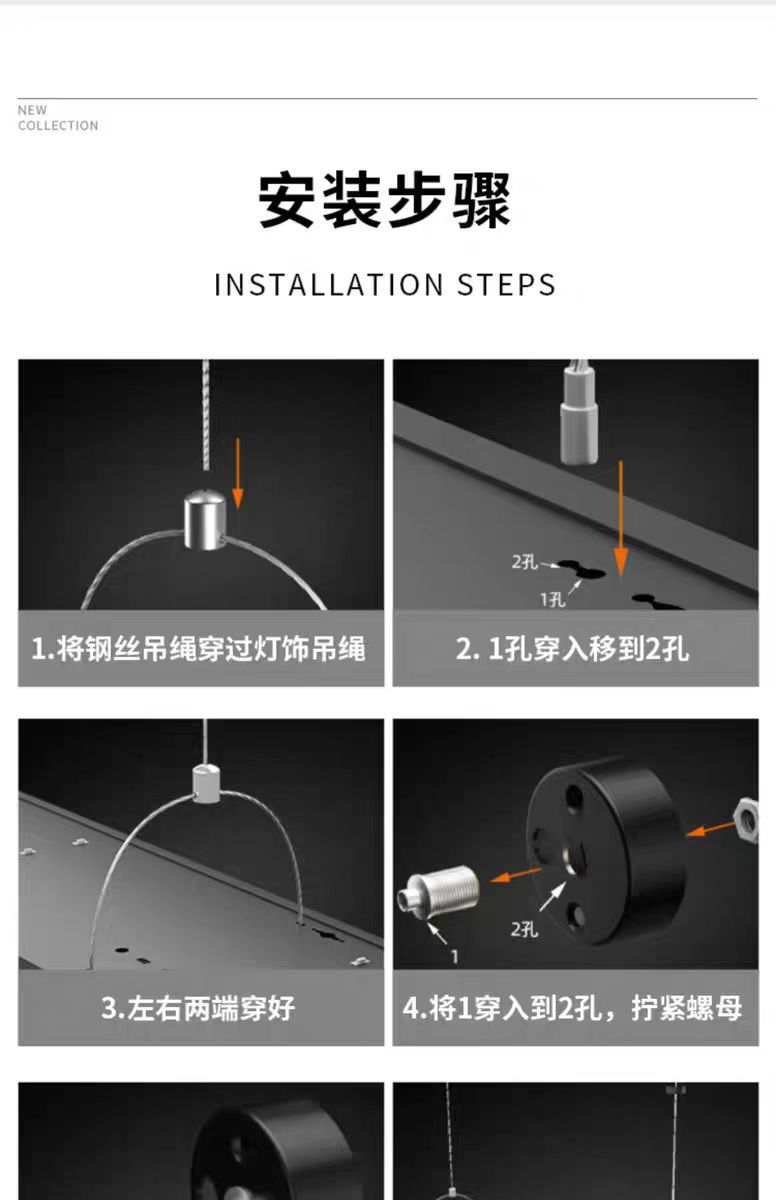 NEW
COLLECTION

安装步骤

INSTALLATION STEPS

1.将钢丝吊绳穿过灯饰吊绳

2孔
1孔

2. 1孔穿入移到2孔

3.左右两端穿好

2孔
1

4.将1穿入到2孔，拧紧螺母