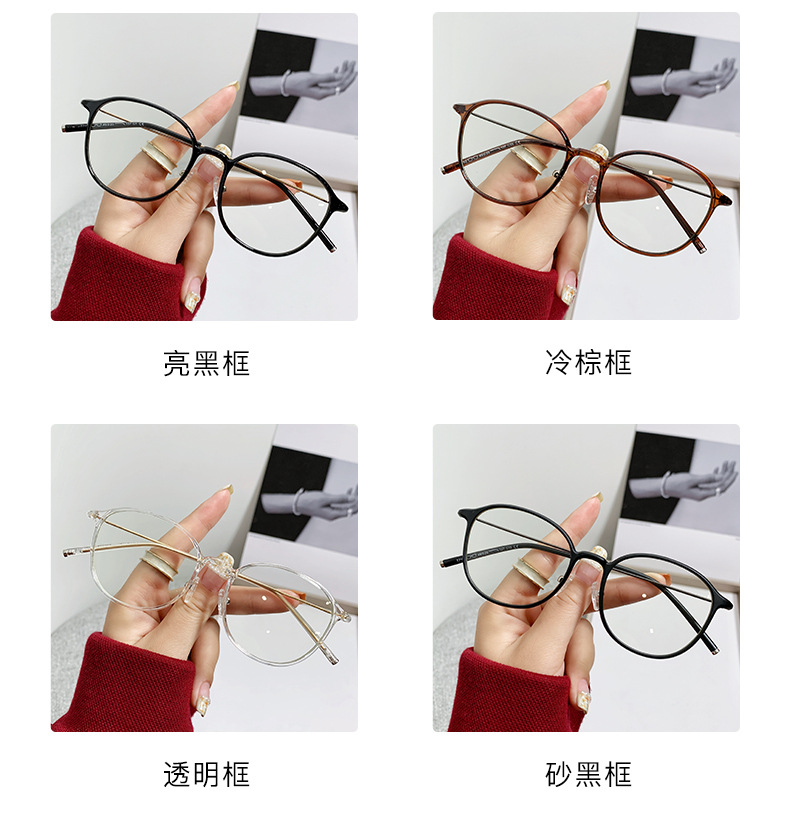 亮黑框

冷棕框

透明框

砂黑框