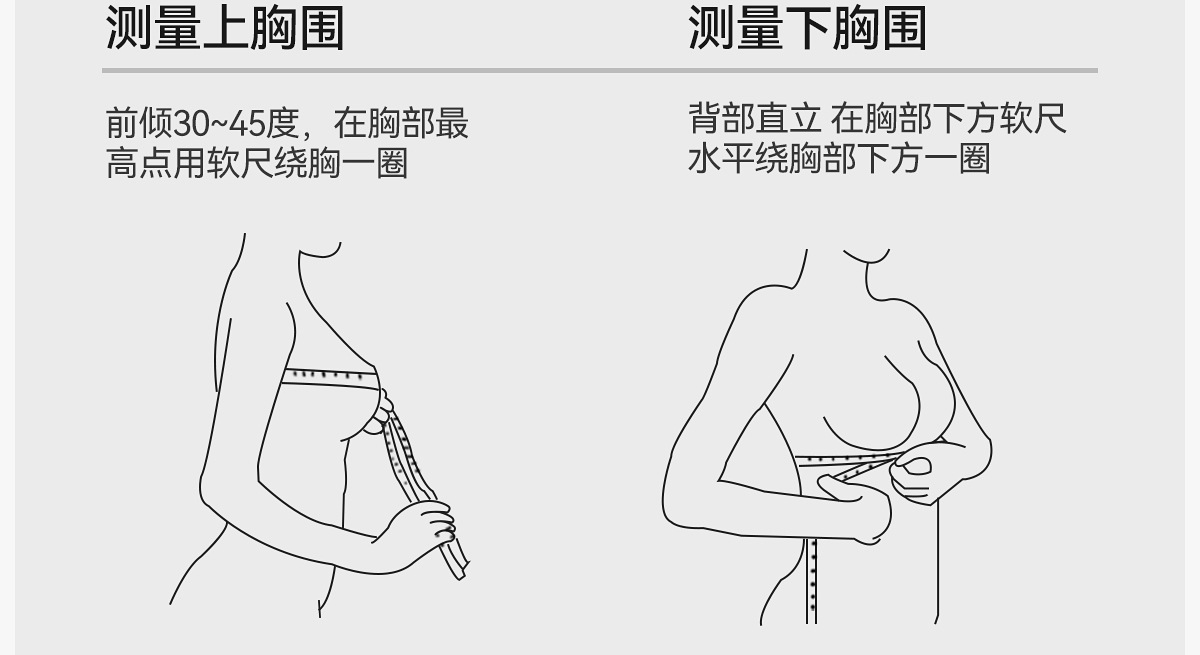 测量上胸围

前倾30~45度，在胸部最高点用软尺绕胸一圈

测量下胸围

背部直立 在胸部下方软尺水平绕胸部下方一圈