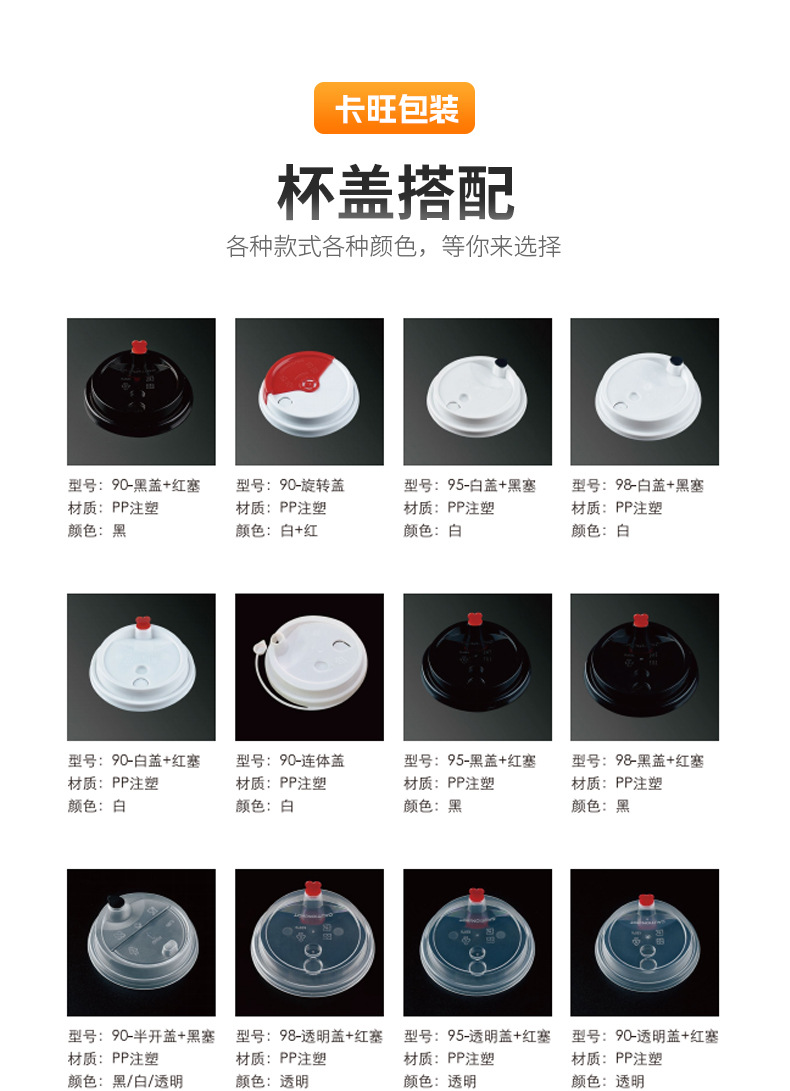 卡旺包装

杯盖搭配

各种款式各种颜色，等你来选择

型号：90-黑盖+红塞
材质：PP注塑
颜色：黑

型号：90-旋转盖
材质：PP注塑
颜色：白+红

型号：95-白盖+黑塞
材质：PP注塑
颜色：白

型号：98-白盖+黑塞
材质：PP注塑
颜色：白

型号：90-白盖+红塞
材质：PP注塑
颜色：白

型号：90-连体盖
材质：PP注塑
颜色：白

型号：95-黑盖+红塞
材质：PP注塑
颜色：黑

型号：98-黑盖+红塞
材质：PP注塑
颜色：黑

型号：90-半开盖+黑塞
材质：PP注塑
颜色：黑/白/透明

型号：98-透明盖+红塞
材质：PP注塑
颜色：透明

型号：95-透明盖+红塞
材质：PP注塑
颜色：透明

型号：90-透明盖+红塞
材质：PP注塑
颜色：透明