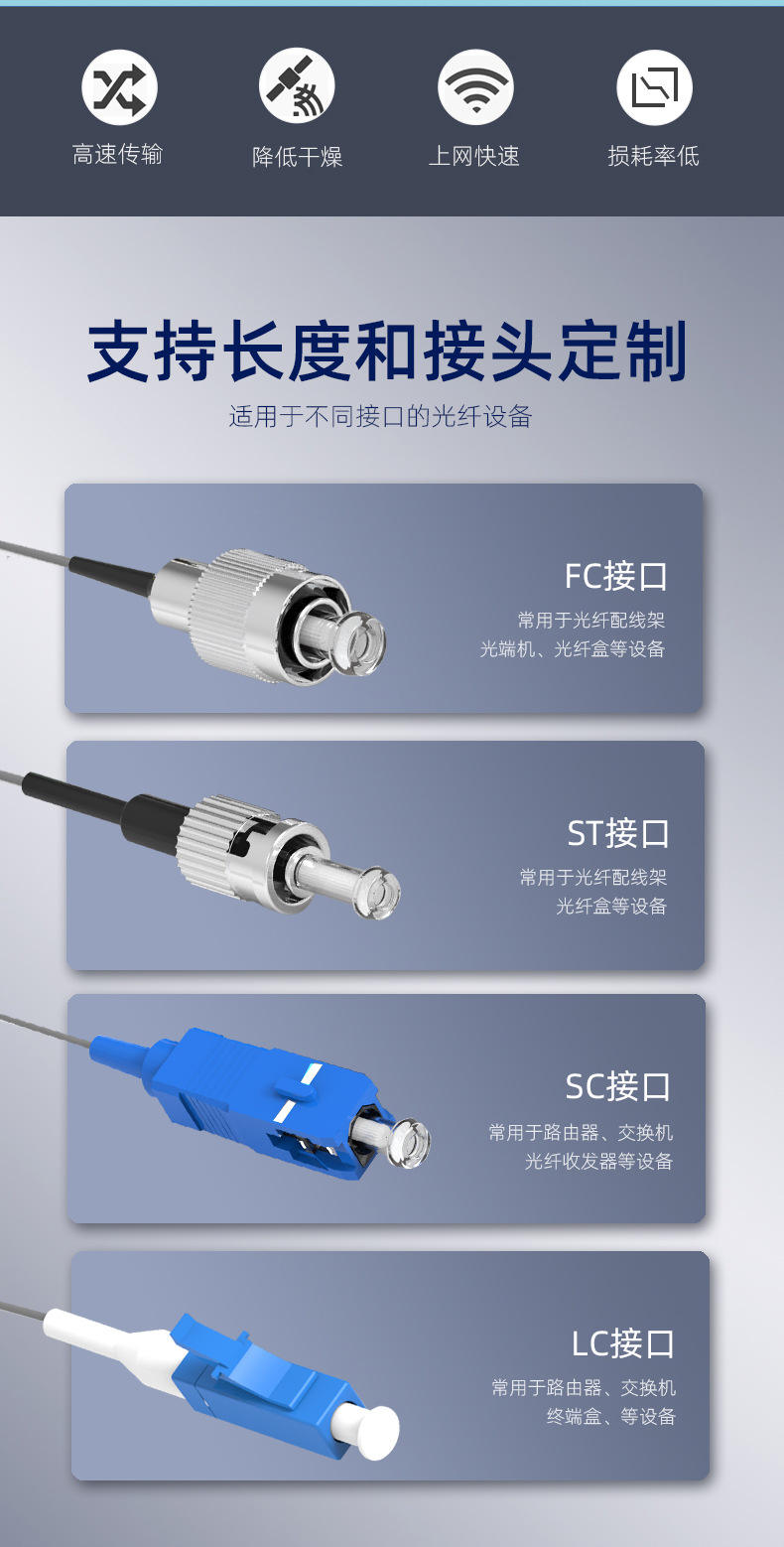 高速传输

降低干燥

上网快速

损耗率低

支持长度和接头定制

适用于不同接口的光纤设备

FC接口

常用于光纤配线架
光端机、光纤盒等设备

ST接口

常用于光纤配线架
光纤盒等设备

SC接口

常用于路由器、交换机
光纤收发器等设备

LC接口

常用于路由器、交换机
终端盒、等设备