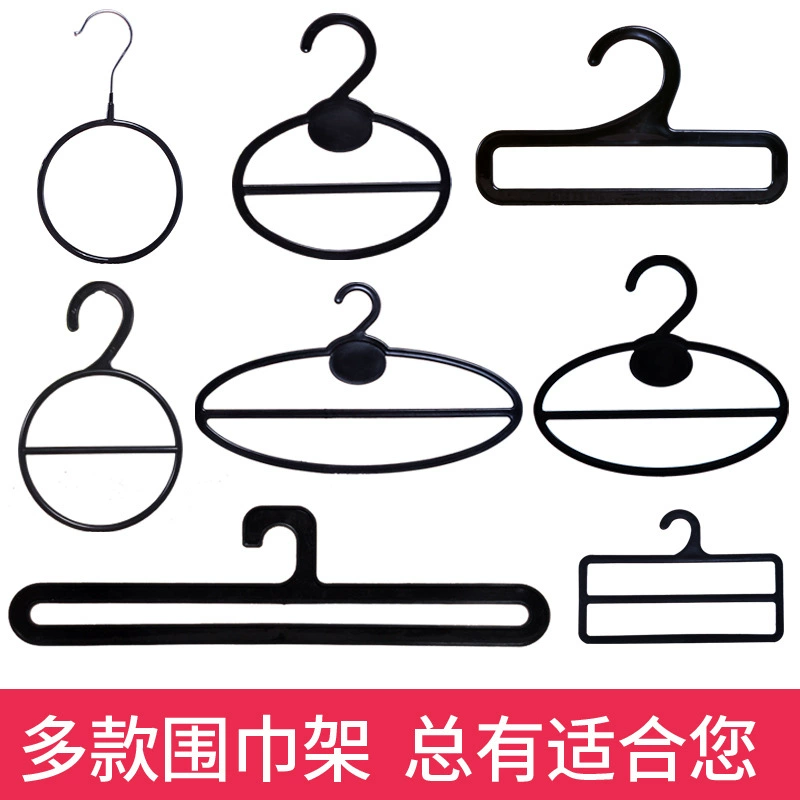 多款围巾架 总有适合您