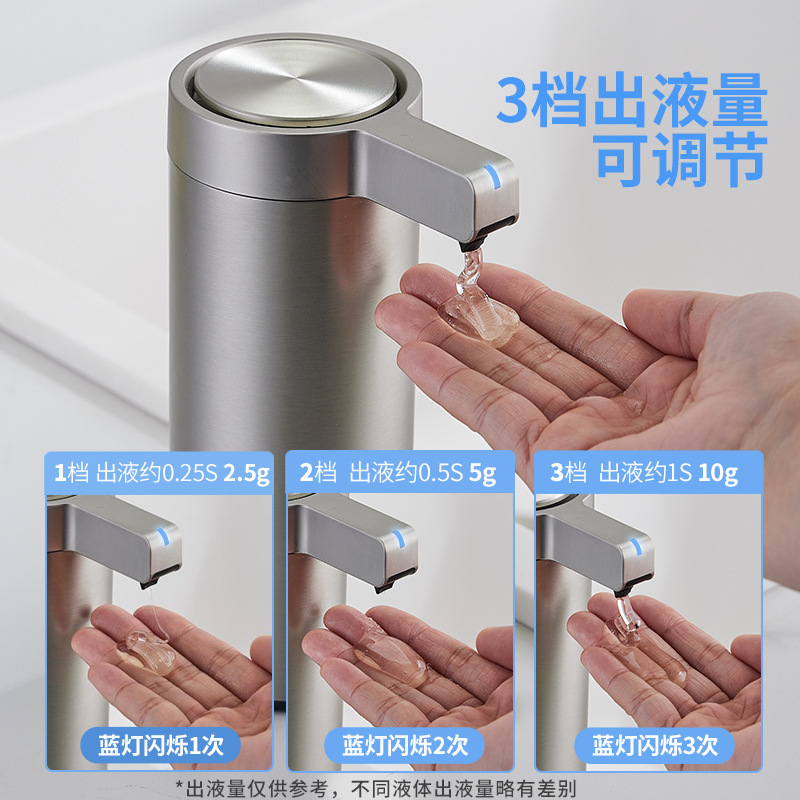 3档出液量
可调节

1档 出液约0.25S 2.5g

蓝灯闪烁1次

2档 出液约0.5S 5g

蓝灯闪烁2次

3档 出液约1S 10g

蓝灯闪烁3次

*出液量仅供参考，不同液体出液量略有差别