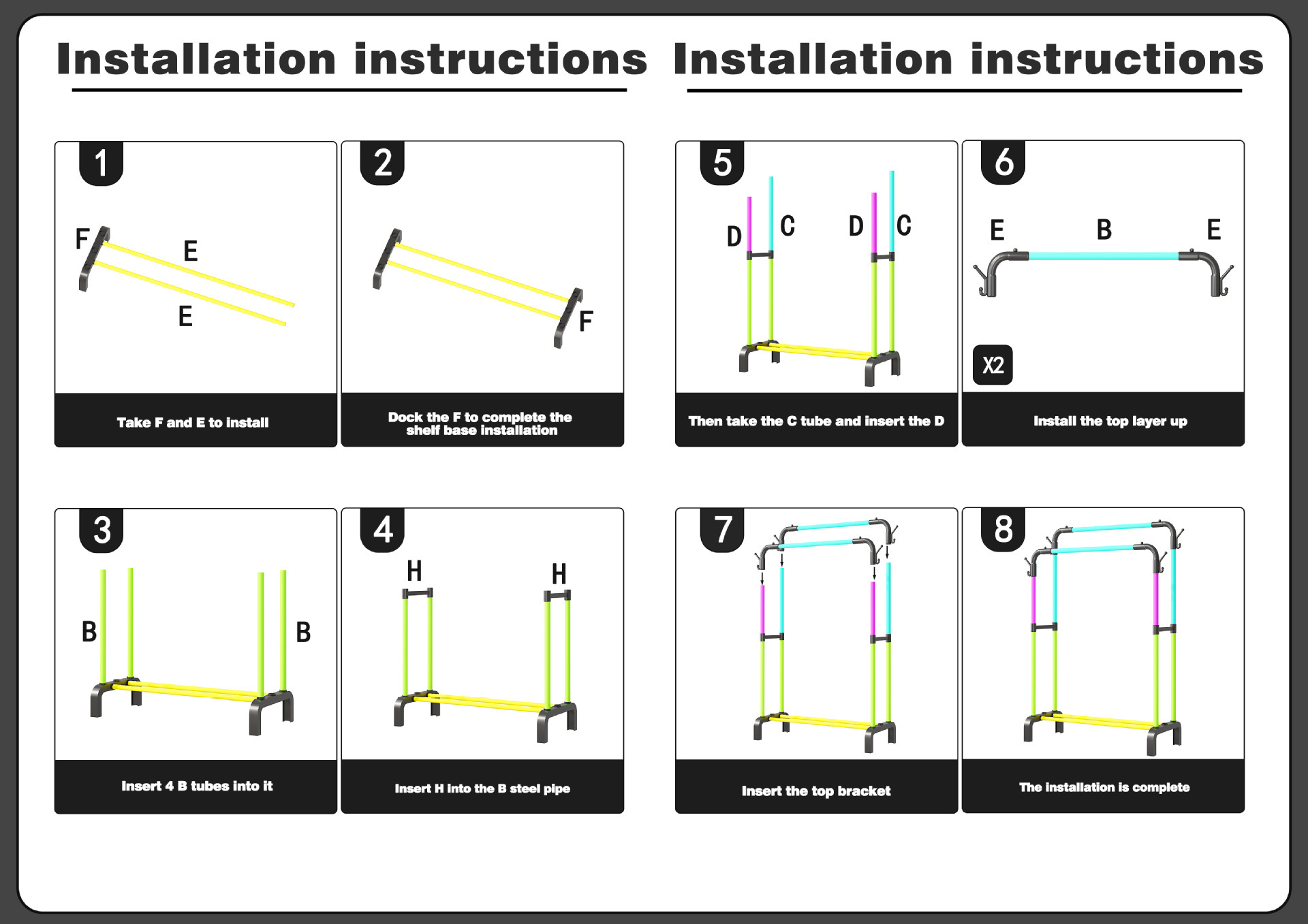 Installation instructions

1
F
E
E
Take F and E to install

2
F
Dock the F to complete the shelf base installation

3
B
B
Insert 4 B tubes into it

4
H
H
Insert H into the B steel pipe

Installation instructions

5
D
C
D
C
Then take the C tube and insert the D

6
E
B
E
X2
Install the top layer up

7
Insert the top bracket

8
The installation is complete