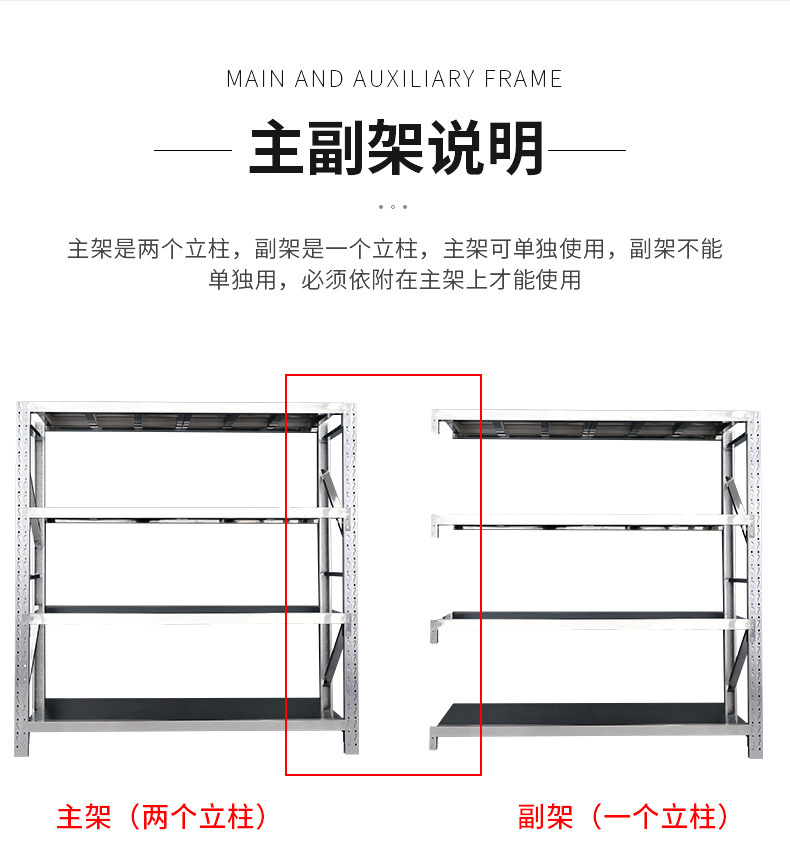 MAIN AND AUXILIARY FRAME

主副架说明

主架是两个立柱，副架是一个立柱，主架可单独使用，副架不能单独用，必须依附在主架上才能使用

主架（两个立柱）

副架（一个立柱）