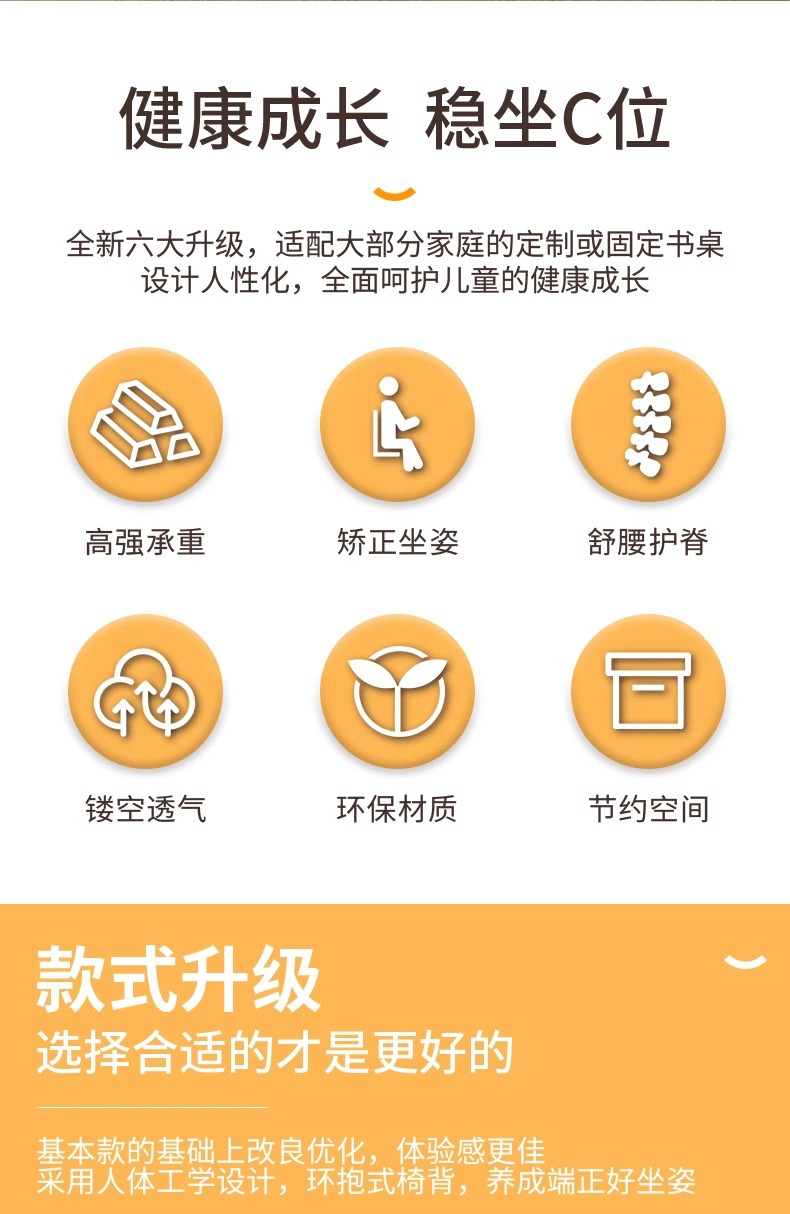 健康成长 稳坐C位

全新六大升级，适配大部分家庭的定制或固定书桌
设计人性化，全面呵护儿童的健康成长

高强承重

矫正坐姿

舒腰护脊

镂空透气

环保材质

节约空间

款式升级
选择合适的才是更好的

基本款的基础上改良优化，体验感更佳
采用人体工学设计，环抱式椅背，养成端正好坐姿