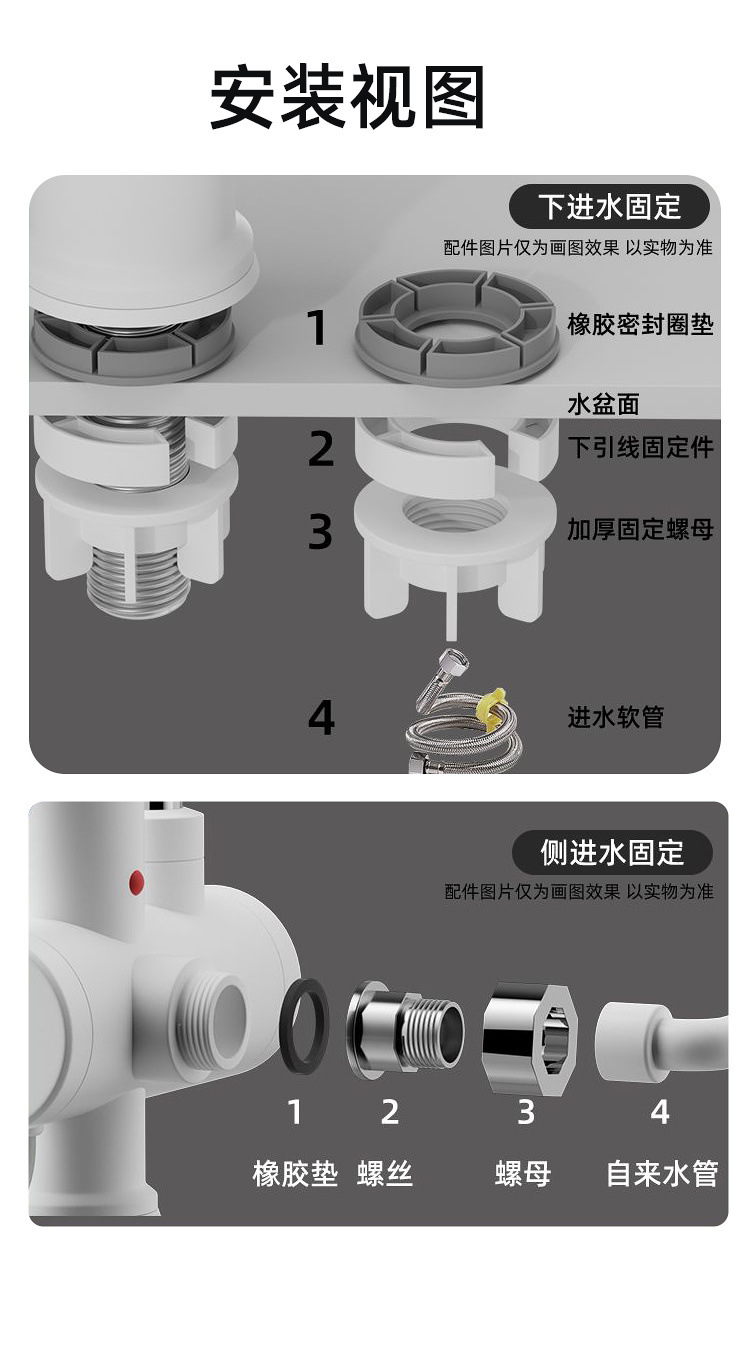 安装视图

下进水固定

配件图片仅为画图效果 以实物为准

1 橡胶密封圈垫

水盆面

2 下引线固定件

3 加厚固定螺母

4 进水软管

侧进水固定

配件图片仅为画图效果 以实物为准

1 橡胶垫

2 螺丝

3 螺母

4 自来水管