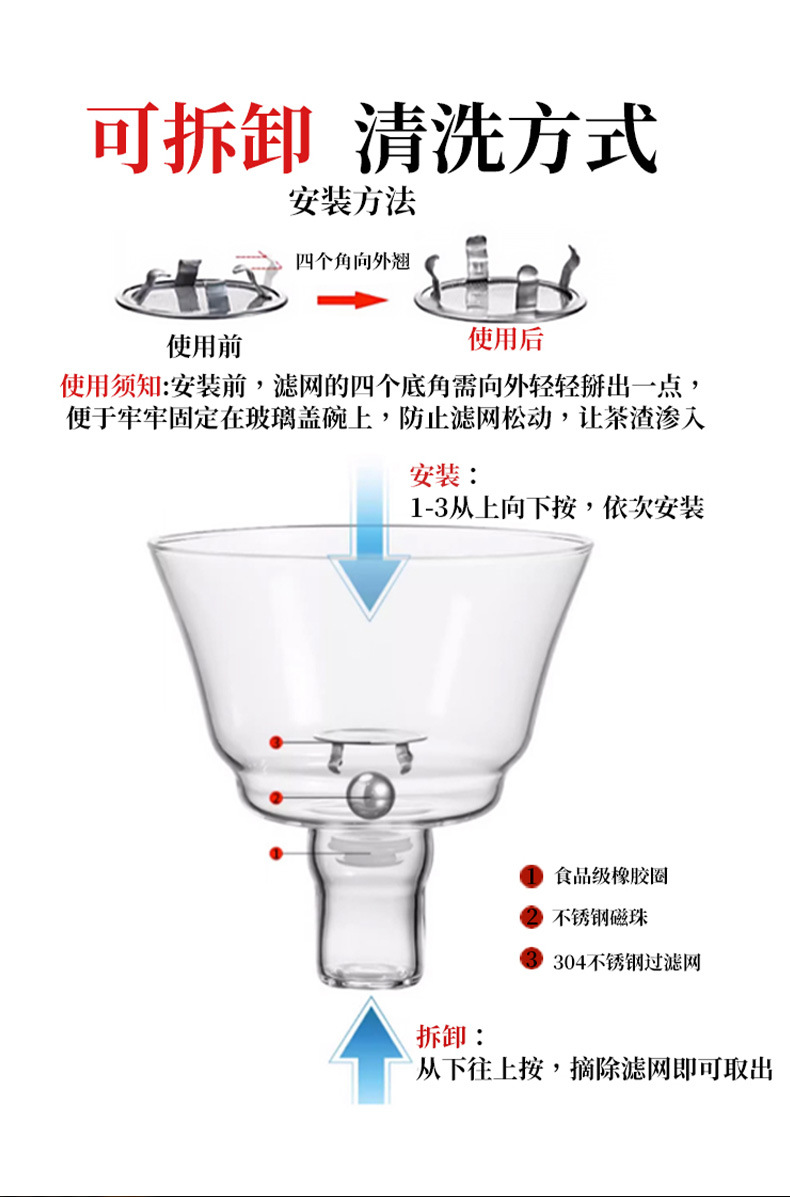 可拆卸 清洗方式

安装方法

四个角向外翘

使用前

使用后

使用须知:安装前，滤网的四个底角需向外轻轻掰出一点，便于牢牢固定在玻璃盖碗上，防止滤网松动，让茶渣渗入

安装：
1-3从上向下按，依次安装

3

2

1

1 食品级橡胶圈

2 不锈钢磁珠

3 304不锈钢过滤网

拆卸：
从下往上按，摘除滤网即可取出