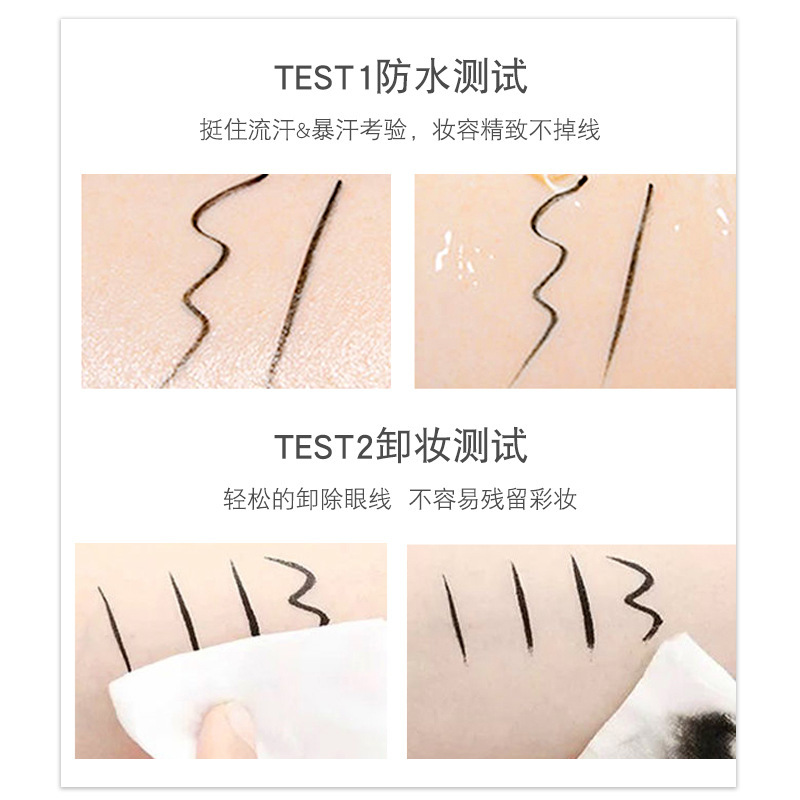 TEST1防水测试

挺住流汗&暴汗考验，妆容精致不掉线

TEST2卸妆测试

轻松的卸除眼线 不容易残留彩妆