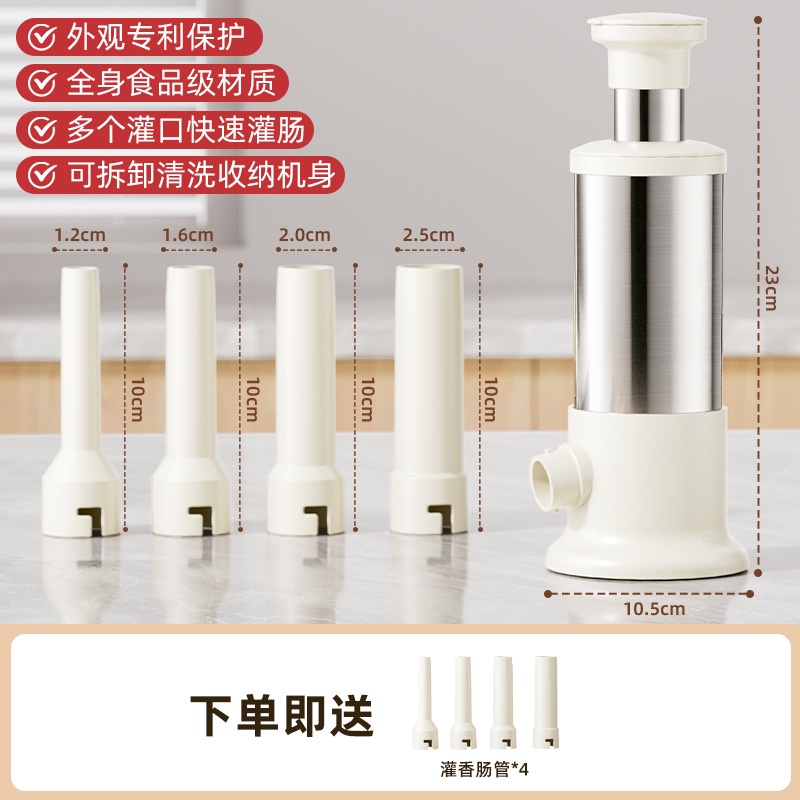 外观专利保护
全身食品级材质
多个灌口快速灌肠
可拆卸清洗收纳机身

1.2cm
1.6cm
2.0cm
2.5cm
10cm
10cm
10cm
10cm
23cm
10.5cm

下单即送
灌香肠管*4