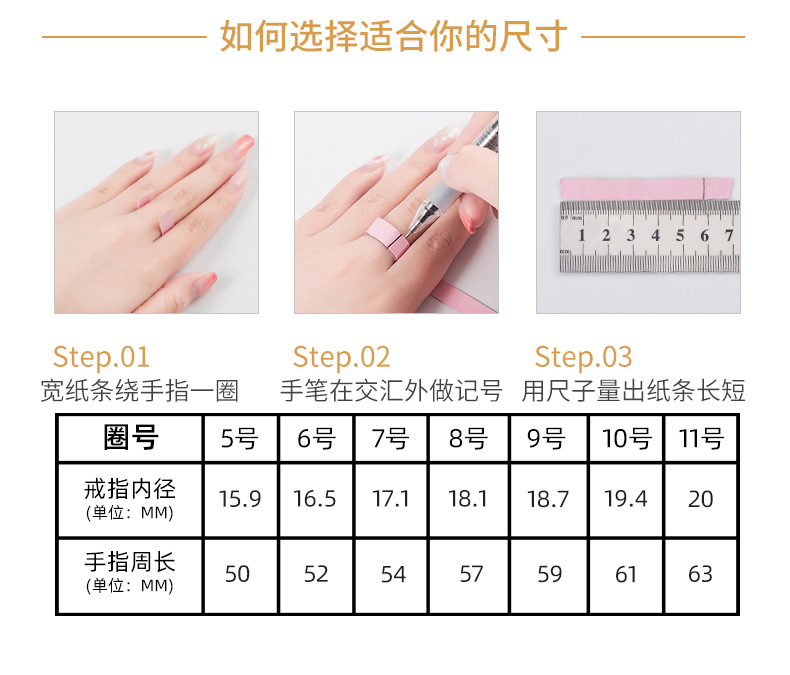 如何选择适合你的尺寸

0.5 mm 1 2 3 4 5 6 7

Step.01
宽纸条绕手指一圈

Step.02
手笔在交汇外做记号

Step.03
用尺子量出纸条长短

| 圈号 | 5号 | 6号 | 7号 | 8号 | 9号 | 10号 | 11号 |
|---|---|---|---|---|---|---|---|
| 戒指内径 (单位：MM) | 15.9 | 16.5 | 17.1 | 18.1 | 18.7 | 19.4 | 20 |
| 手指周长 (单位：MM) | 50 | 52 | 54 | 57 | 59 | 61 | 63 |