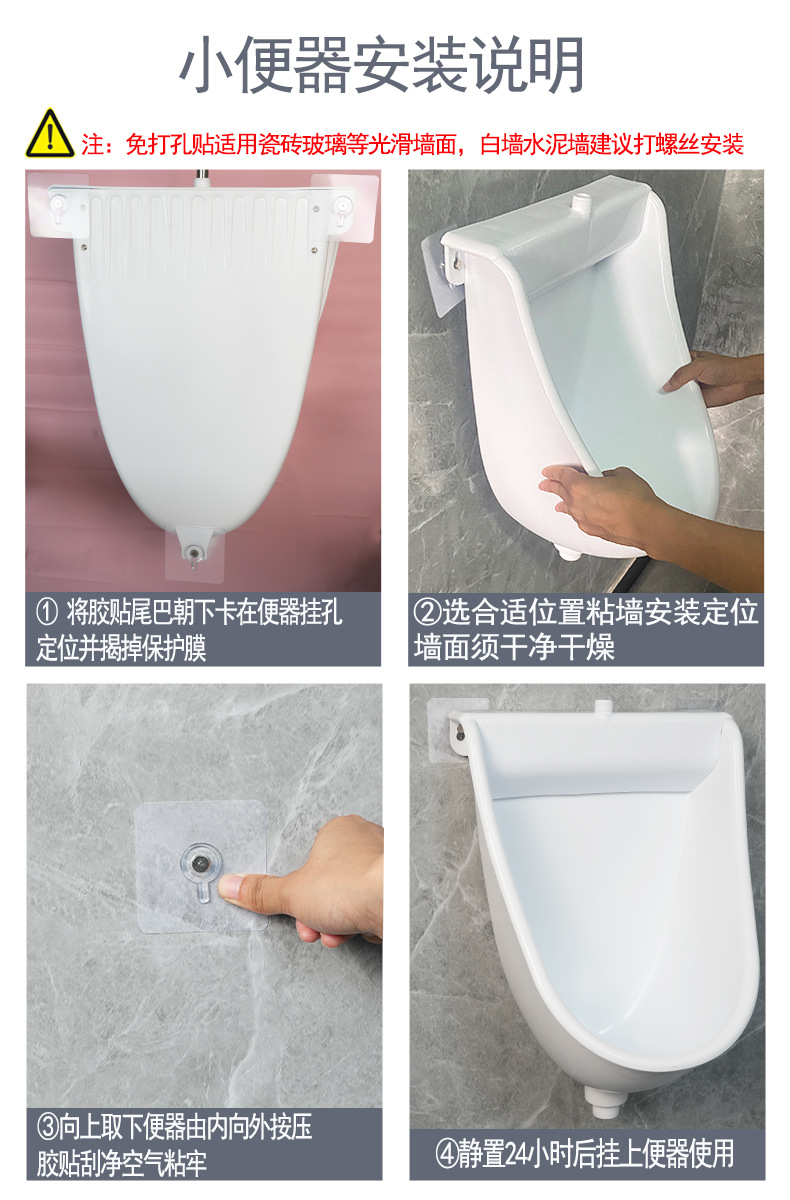 小便器安装说明

注：免打孔贴适用瓷砖玻璃等光滑墙面，白墙水泥墙建议打螺丝安装

① 将胶贴尾巴朝下卡在便器挂孔定位并揭掉保护膜

②选合适位置粘墙安装定位墙面须干净干燥

③向上取下便器由内向外按压胶贴刮净空气粘牢

④静置24小时后挂上便器使用