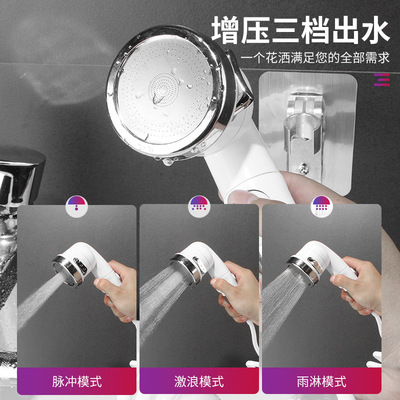 增压三档出水
一个花洒满足您的全部需求

脉冲模式

激浪模式

雨淋模式