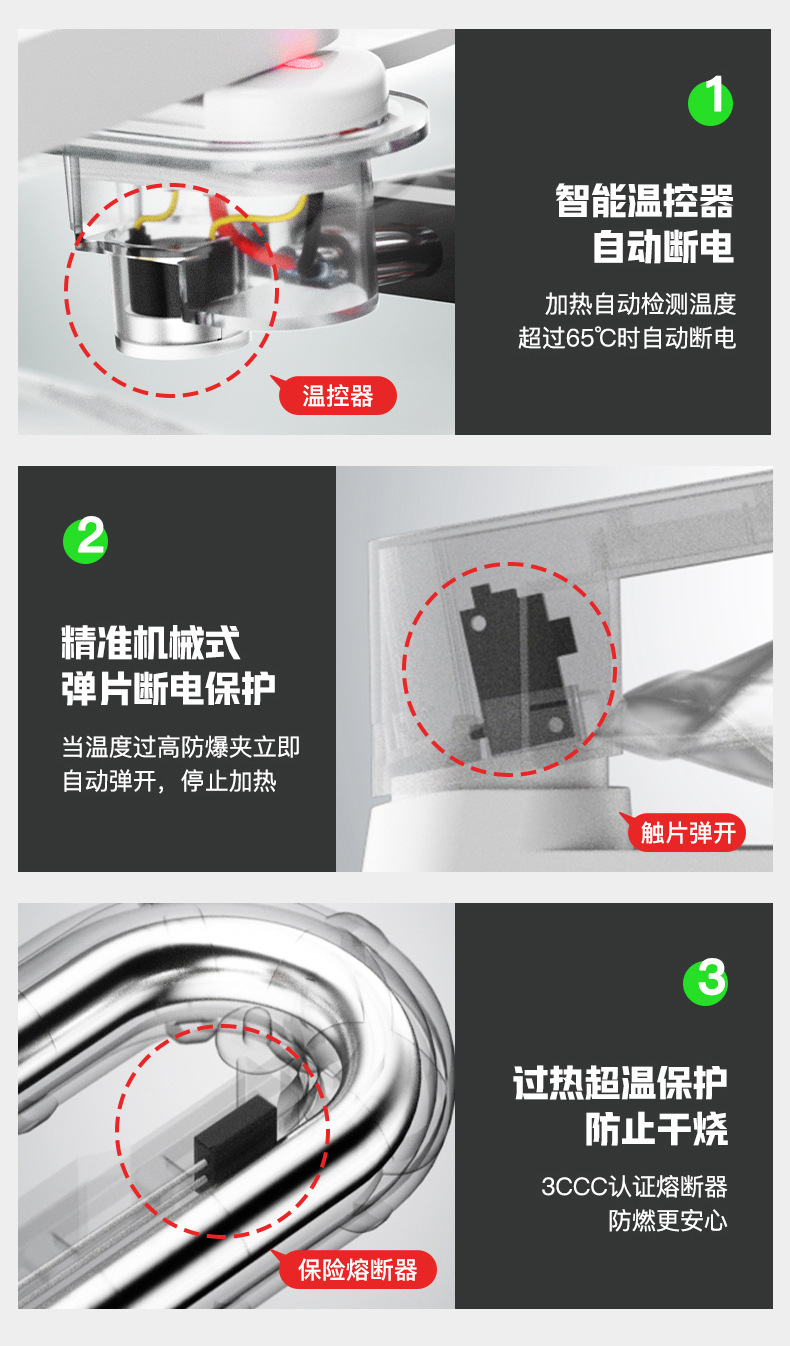 1

智能温控器
自动断电

加热自动检测温度
超过65℃时自动断电

温控器

2

精准机械式
弹片断电保护

当温度过高防爆夹立即
自动弹开，停止加热

触片弹开

3

过热超温保护
防止干烧

3CCC认证熔断器
防燃更安心

保险熔断器