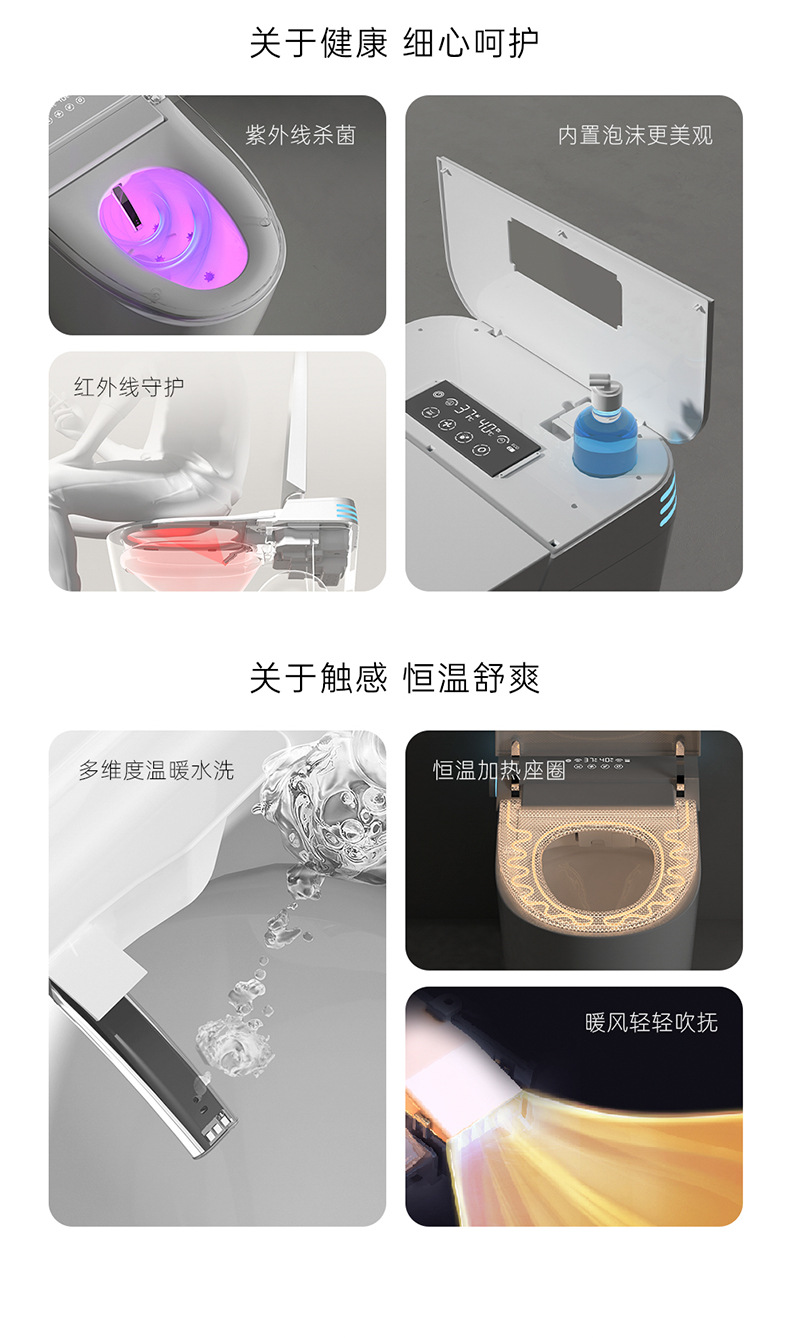 关于健康 细心呵护

紫外线杀菌

内置泡沫更美观

红外线守护

关于触感 恒温舒爽

多维度温暖水洗

恒温加热座圈

暖风轻轻吹抚