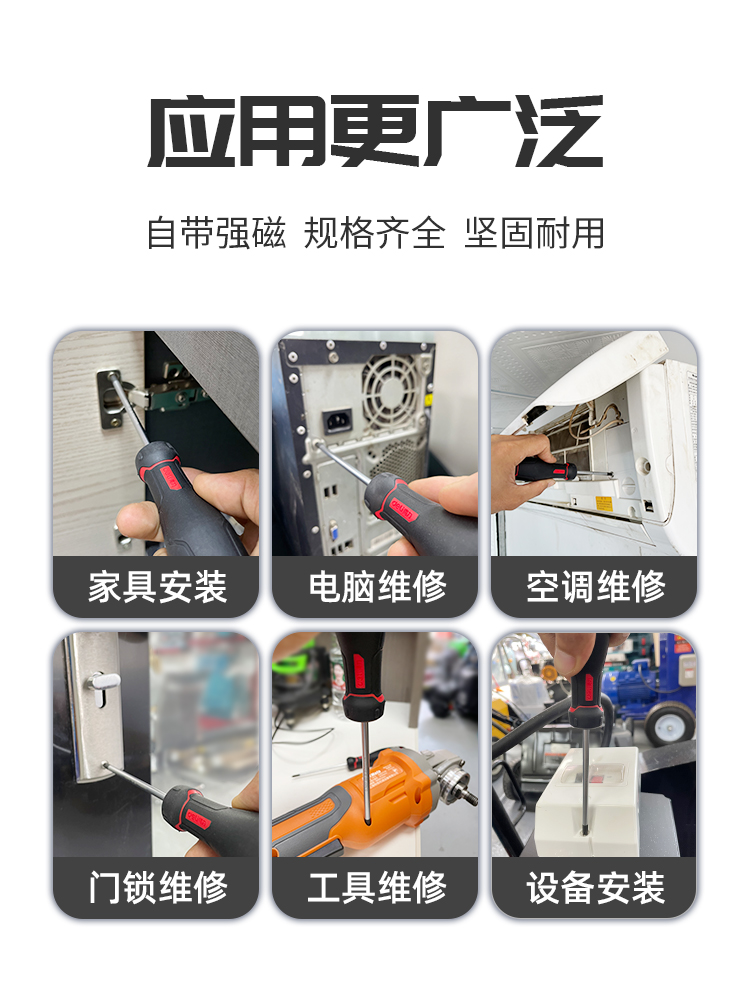 应用更广泛

自带强磁 规格齐全 坚固耐用

家具安装

电脑维修

空调维修

门锁维修

工具维修

设备安装