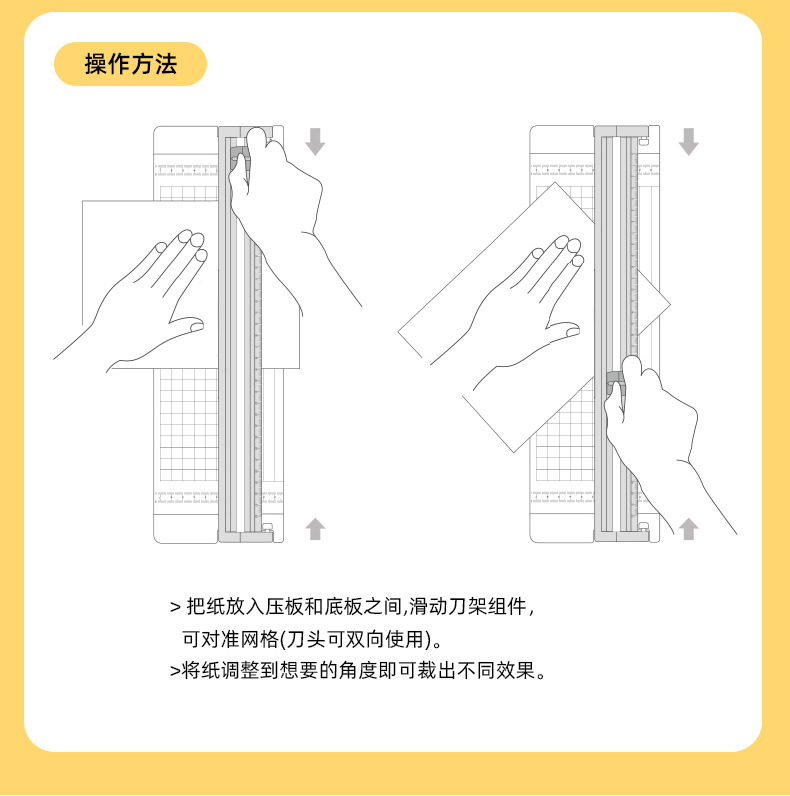 操作方法

> 把纸放入压板和底板之间,滑动刀架组件,
可对准网格(刀头可双向使用)。
>将纸调整到想要的角度即可裁出不同效果。