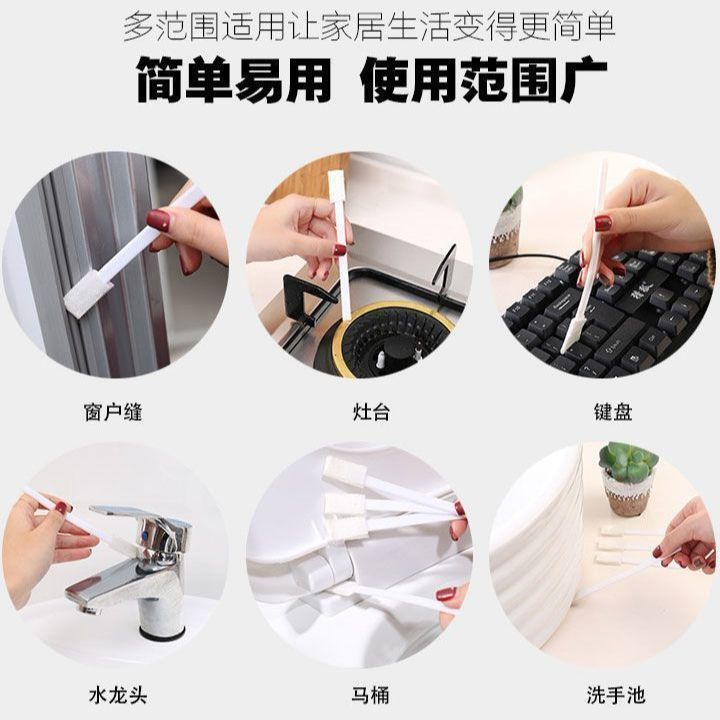 多范围适用让家居生活变得更简单

简单易用 使用范围广

窗户缝

灶台

键盘

水龙头

马桶

洗手池