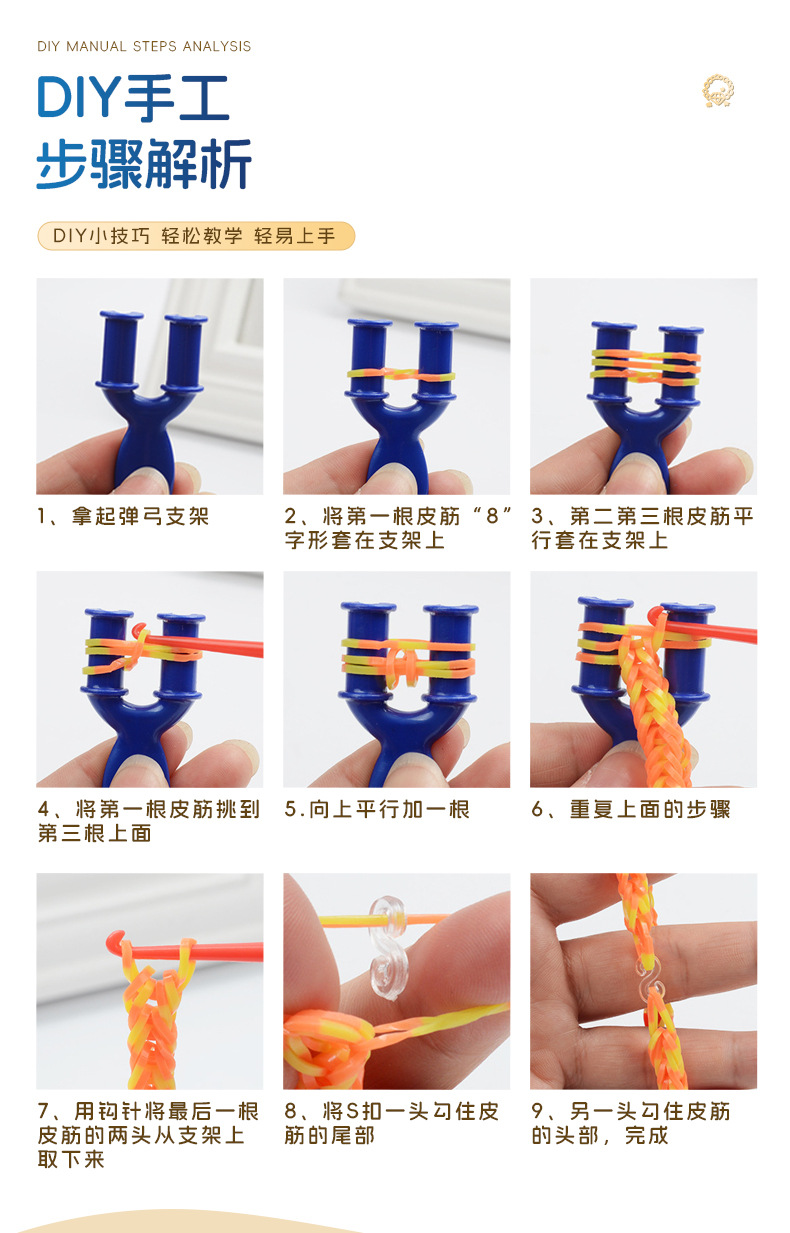 DIY MANUAL STEPS ANALYSIS

DIY手工
步骤解析

DIY小技巧 轻松教学 轻易上手

1、拿起弹弓支架

2、将第一根皮筋“8”字形套在支架上

3、第二第三根皮筋平行套在支架上

4、将第一根皮筋挑到第三根上面

5.向上平行加一根

6、重复上面的步骤

7、用钩针将最后一根皮筋的两头从支架上取下来

8、将S扣一头勾住皮筋的尾部

9、另一头勾住皮筋的头部，完成