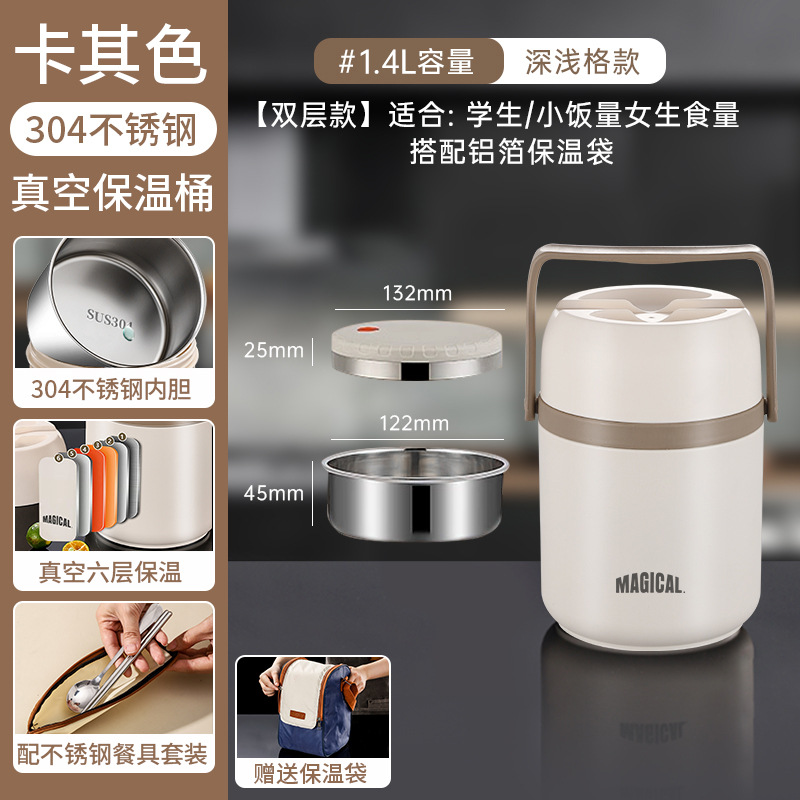 卡其色
304不锈钢
真空保温桶

SUS304
304不锈钢内胆

MAGICAL
真空六层保温

配不锈钢餐具套装

#1.4L容量 深浅格款
【双层款】适合: 学生/小饭量女生食量
搭配铝箔保温袋

132mm
25mm
122mm
45mm

MAGICAL

赠送保温袋