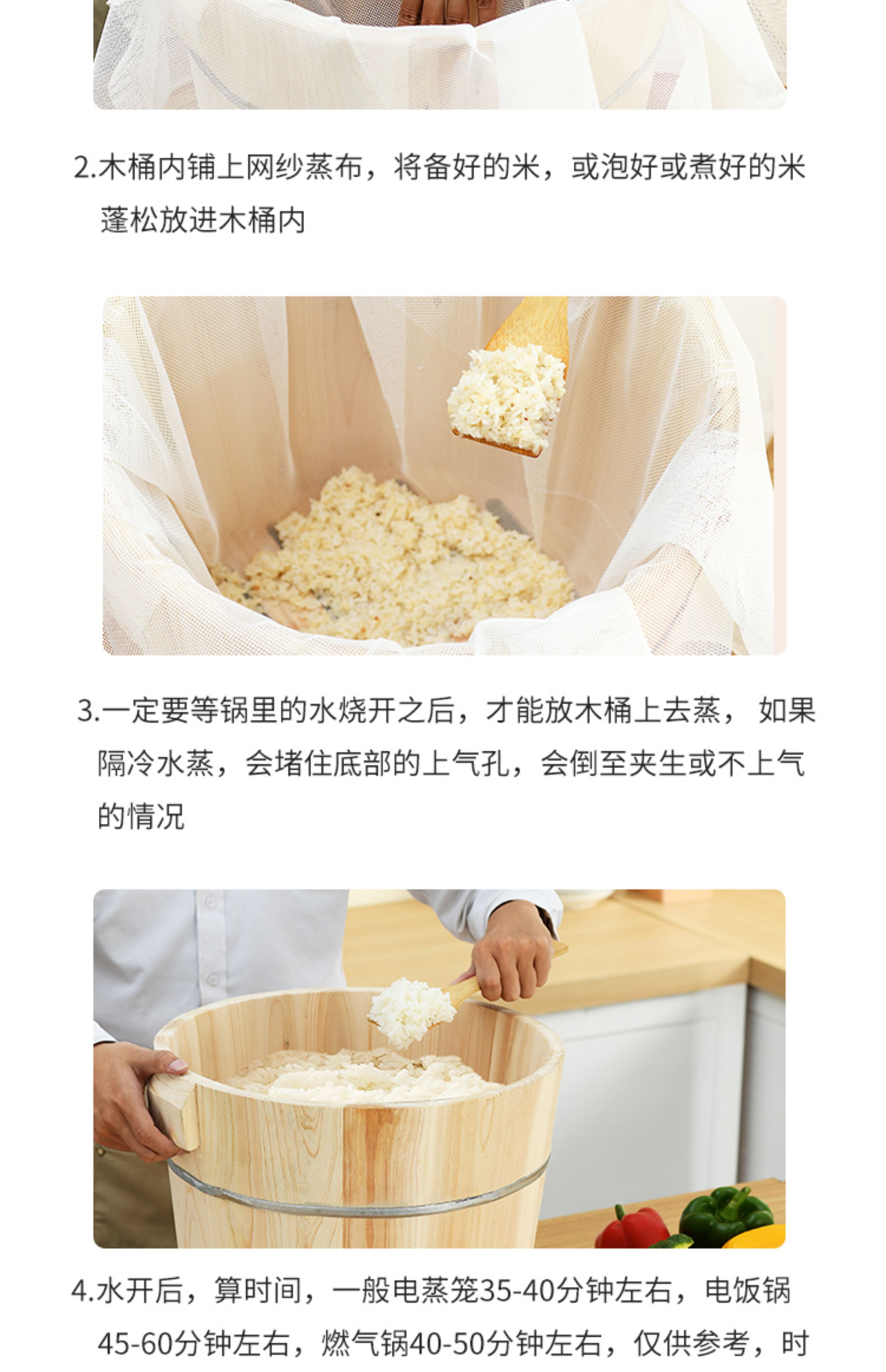 2.木桶内铺上网纱蒸布，将备好的米，或泡好或煮好的米蓬松放进木桶内

3.一定要等锅里的水烧开之后，才能放木桶上去蒸， 如果隔冷水蒸，会堵住底部的上气孔，会倒至夹生或不上气的情况

4.水开后，算时间，一般电蒸笼35-40分钟左右，电饭锅45-60分钟左右，燃气锅40-50分钟左右，仅供参考，时