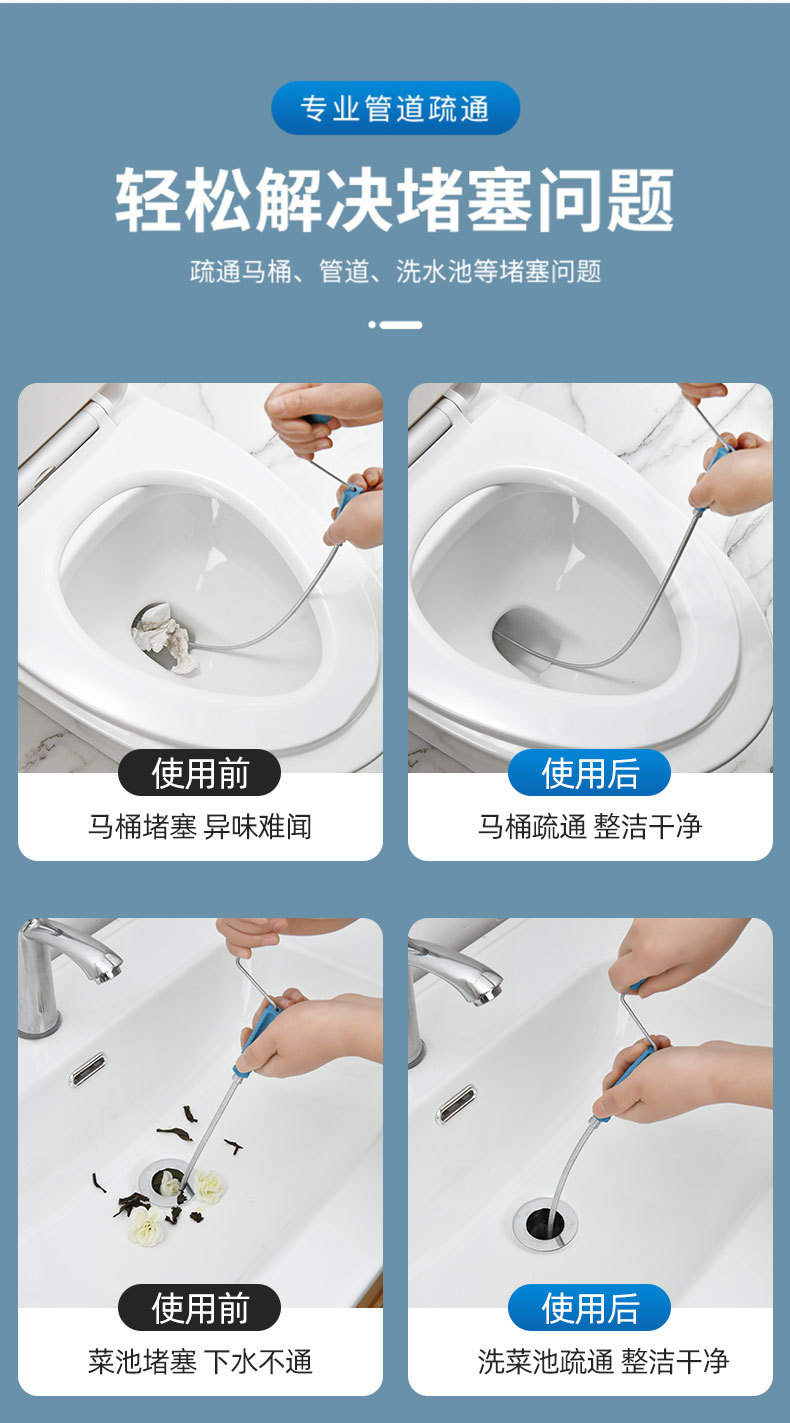 专业管道疏通

轻松解决堵塞问题

疏通马桶、管道、洗水池等堵塞问题

使用前

马桶堵塞 异味难闻

使用后

马桶疏通 整洁干净

使用前

菜池堵塞 下水不通

使用后

洗菜池疏通 整洁干净