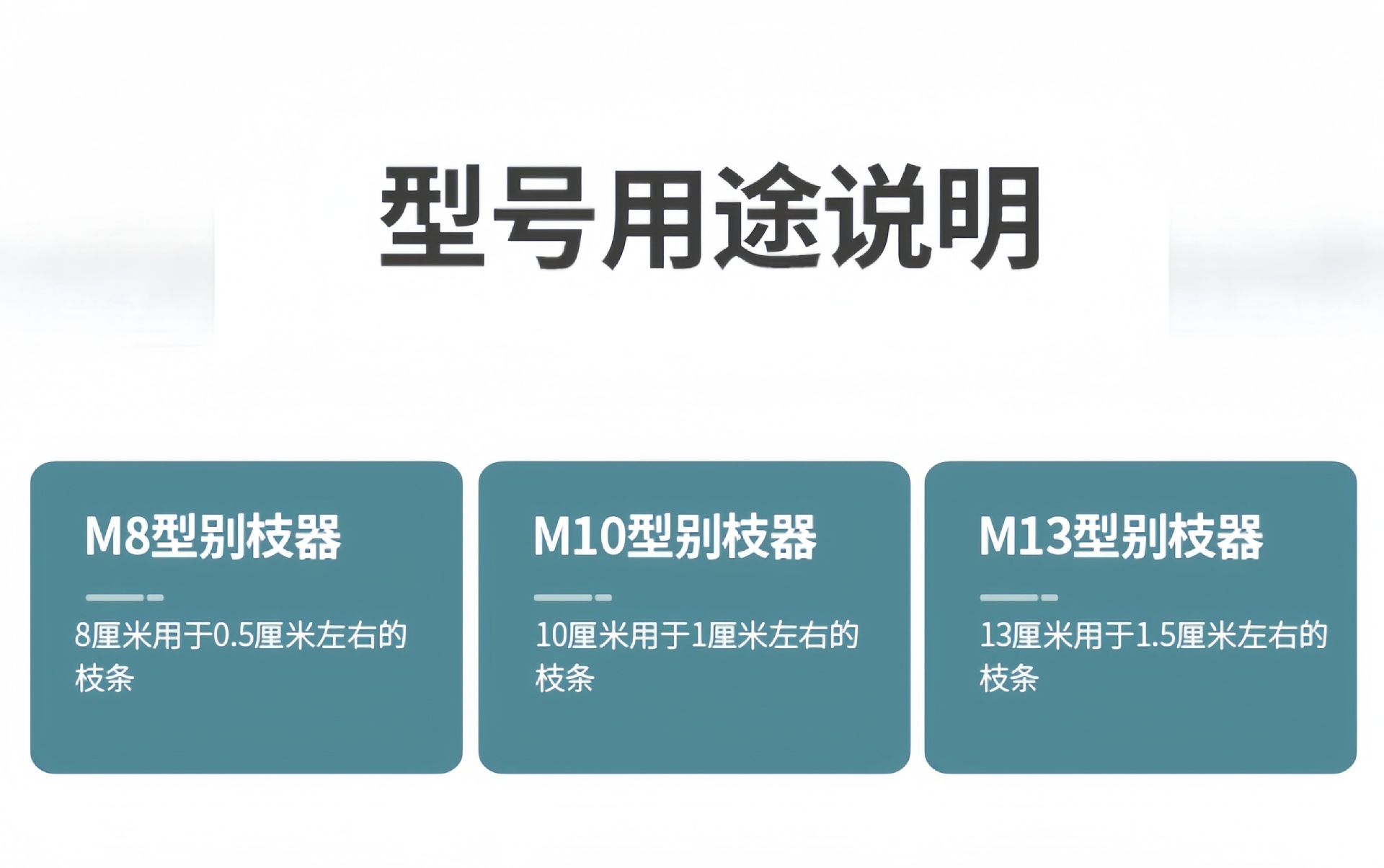 型号用途说明

M8型别枝器

8厘米用于0.5厘米左右的枝条

M10型别枝器

10厘米用于1厘米左右的枝条

M13型别枝器

13厘米用于1.5厘米左右的枝条