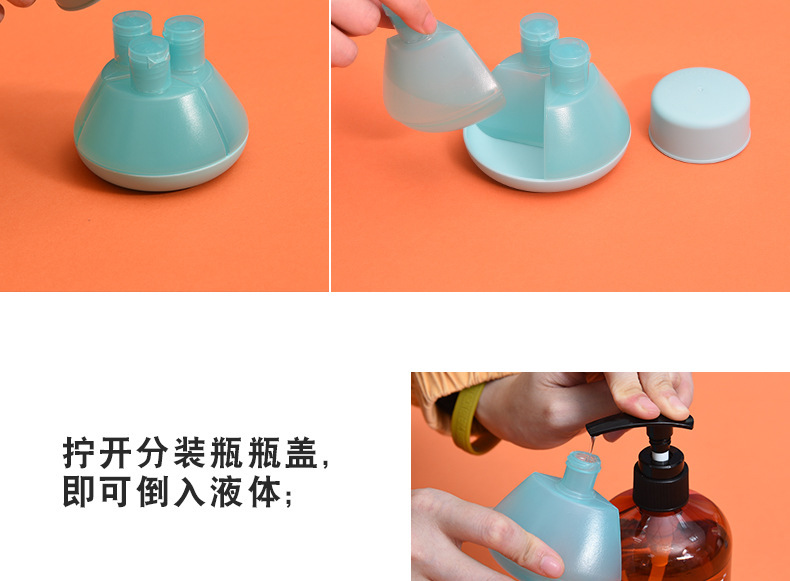 拧开分装瓶瓶盖，
即可倒入液体；