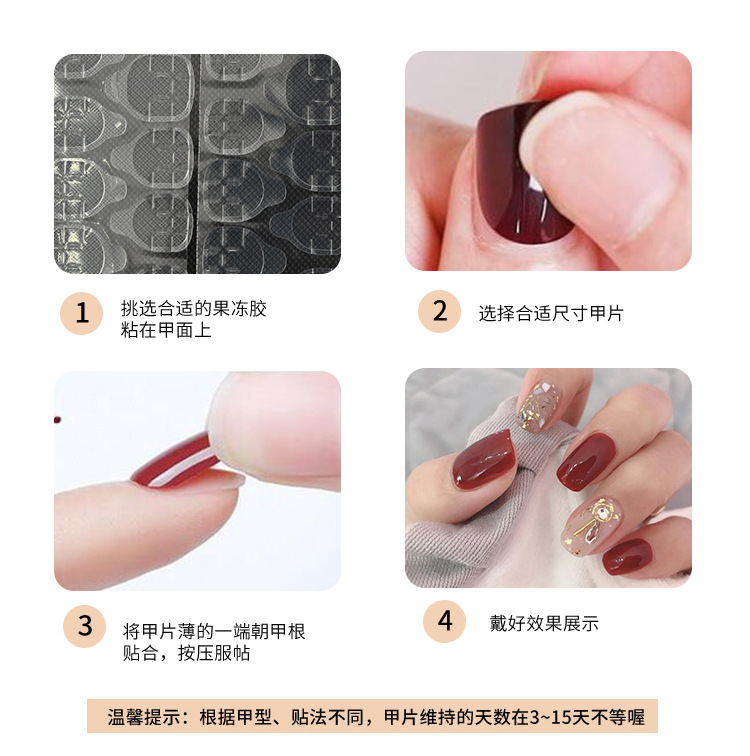 1 挑选合适的果冻胶粘在甲面上

2 选择合适尺寸甲片

3 将甲片薄的一端朝甲根贴合，按压服帖

4 戴好效果展示

温馨提示：根据甲型、贴法不同，甲片维持的天数在3~15天不等喔