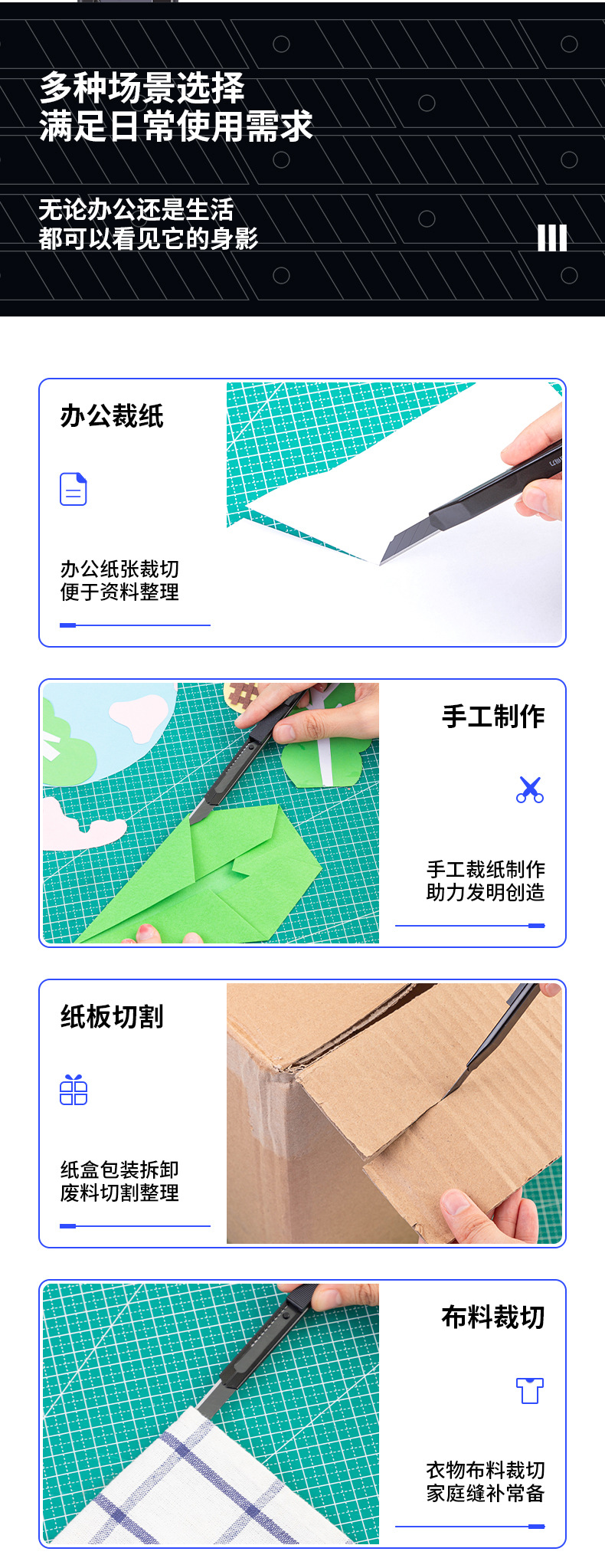 多种场景选择
满足日常使用需求

无论办公还是生活
都可以看见它的身影

办公裁纸

办公纸张裁切
便于资料整理

手工制作

手工裁纸制作
助力发明创造

纸板切割

纸盒包装拆卸
废料切割整理

布料裁切

衣物布料裁切
家庭缝补常备