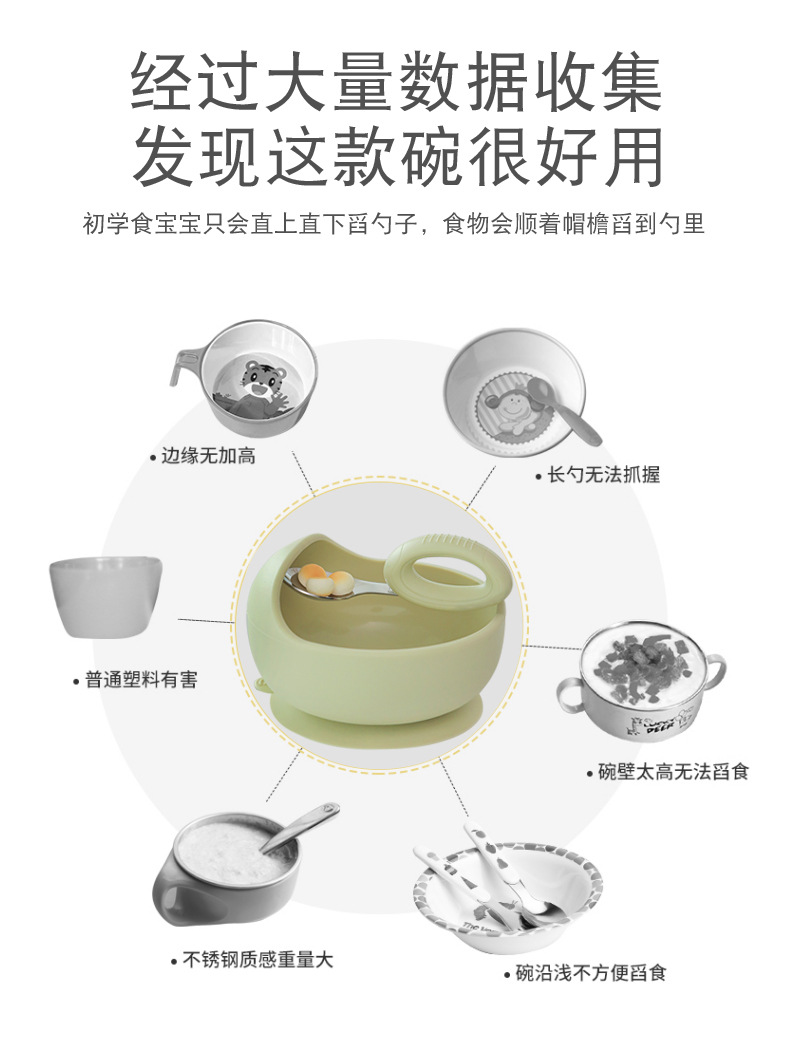 经过大量数据收集
发现这款碗很好用

初学食宝宝只会直上直下舀勺子，食物会顺着帽檐舀到勺里

• 边缘无加高

• 长勺无法抓握

• 普通塑料有害

• 碗壁太高无法舀食

• 不锈钢质感重量大

• 碗沿浅不方便舀食