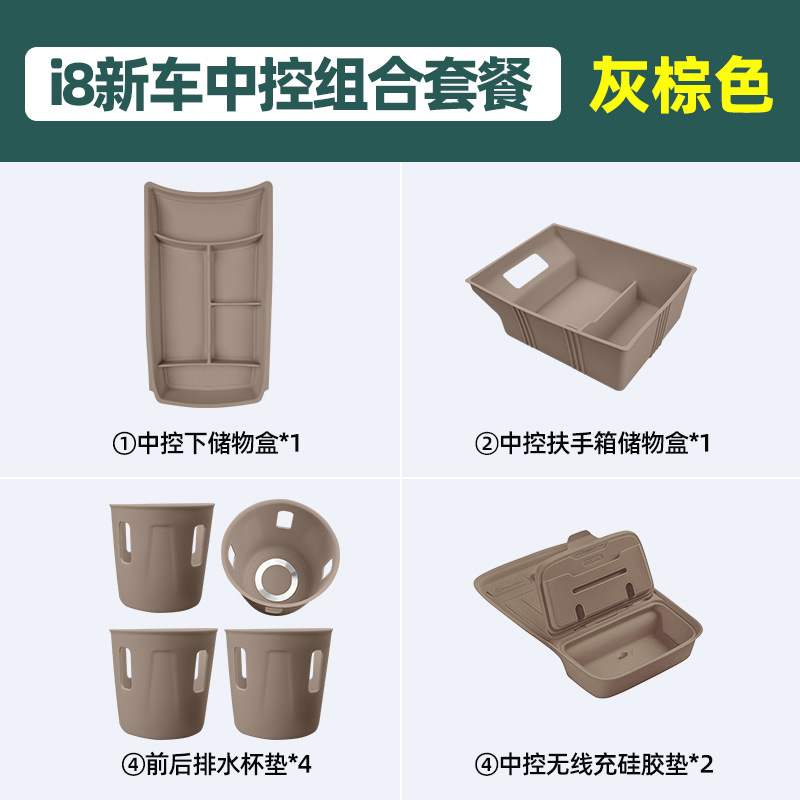 i8新车中控组合套餐 灰棕色

①中控下储物盒*1

②中控扶手箱储物盒*1

④前后排水杯垫*4

④中控无线充硅胶垫*2