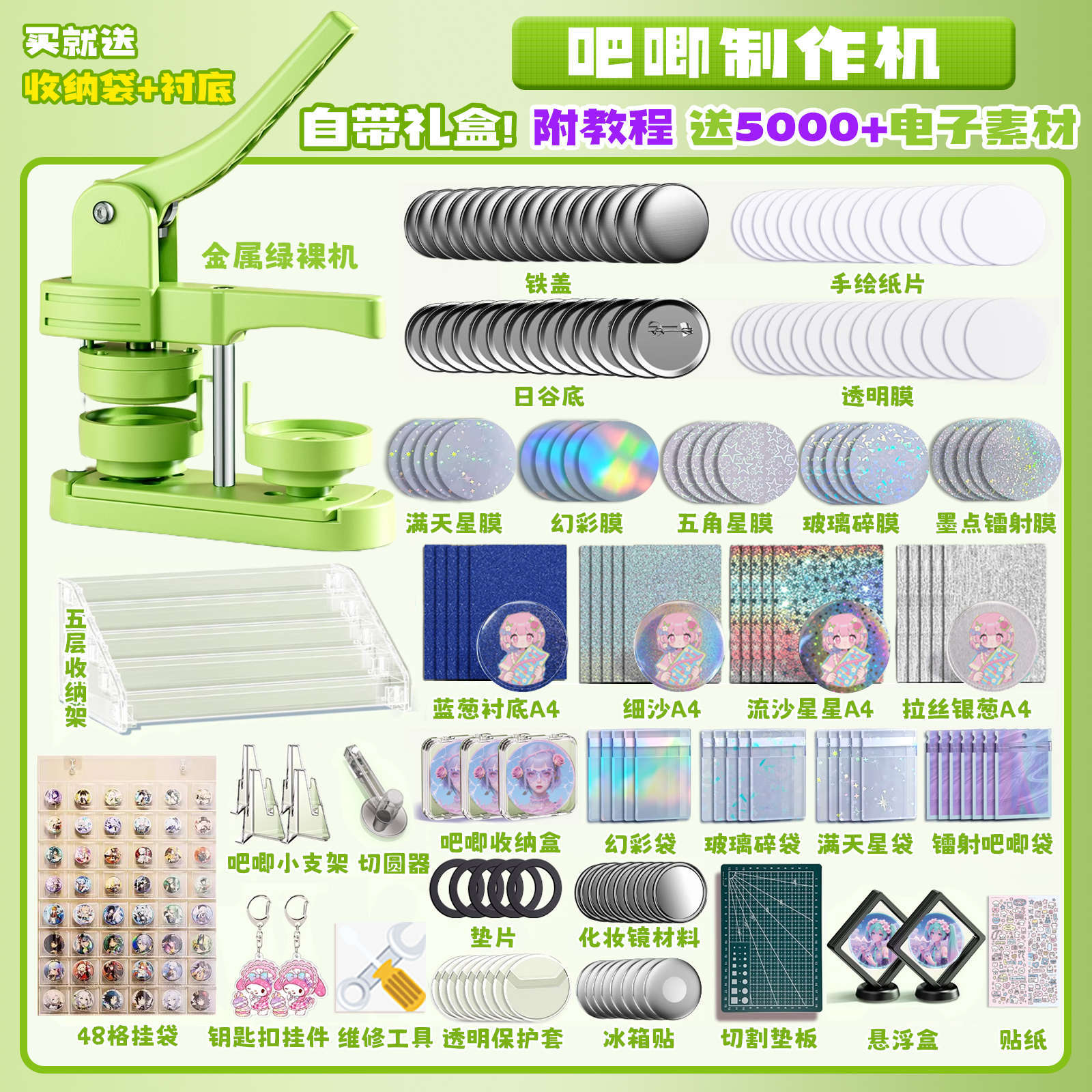 买就送
收纳袋+衬底

吧唧制作机

自带礼盒! 附教程 送5000+电子素材

金属绿裸机

铁盖

手绘纸片

日谷底

透明膜

满天星膜 幻彩膜 五角星膜 玻璃碎膜 墨点镭射膜

五层收纳架

蓝葱衬底A4 细沙A4 流沙星星A4 拉丝银葱A4

吧唧小支架 切圆器 吧唧收纳盒 幻彩袋 玻璃碎袋 满天星袋 镭射吧唧袋

垫片 化妆镜材料

48格挂袋 钥匙扣挂件 维修工具 透明保护套 冰箱贴 切割垫板 悬浮盒 贴纸