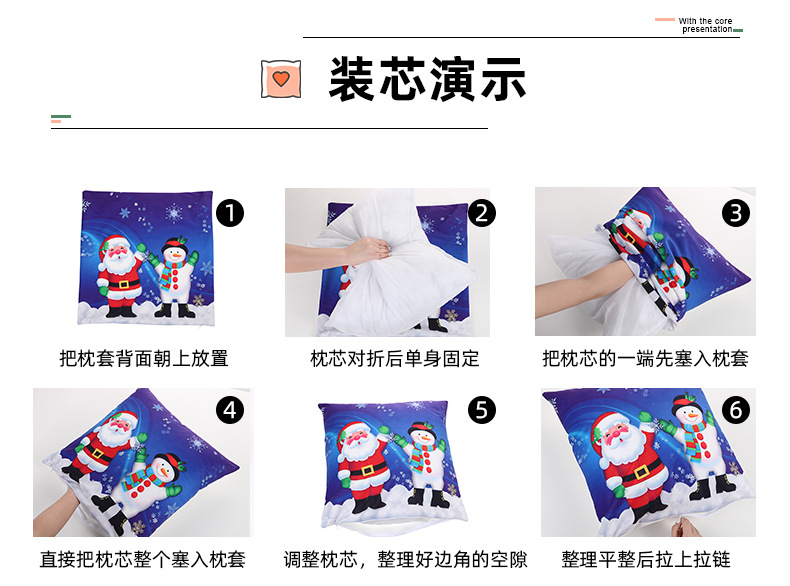 With the core presentation

装芯演示

1

把枕套背面朝上放置

2

枕芯对折后单身固定

3

把枕芯的一端先塞入枕套

4

直接把枕芯整个塞入枕套

5

调整枕芯，整理好边角的空隙

6

整理平整后拉上拉链