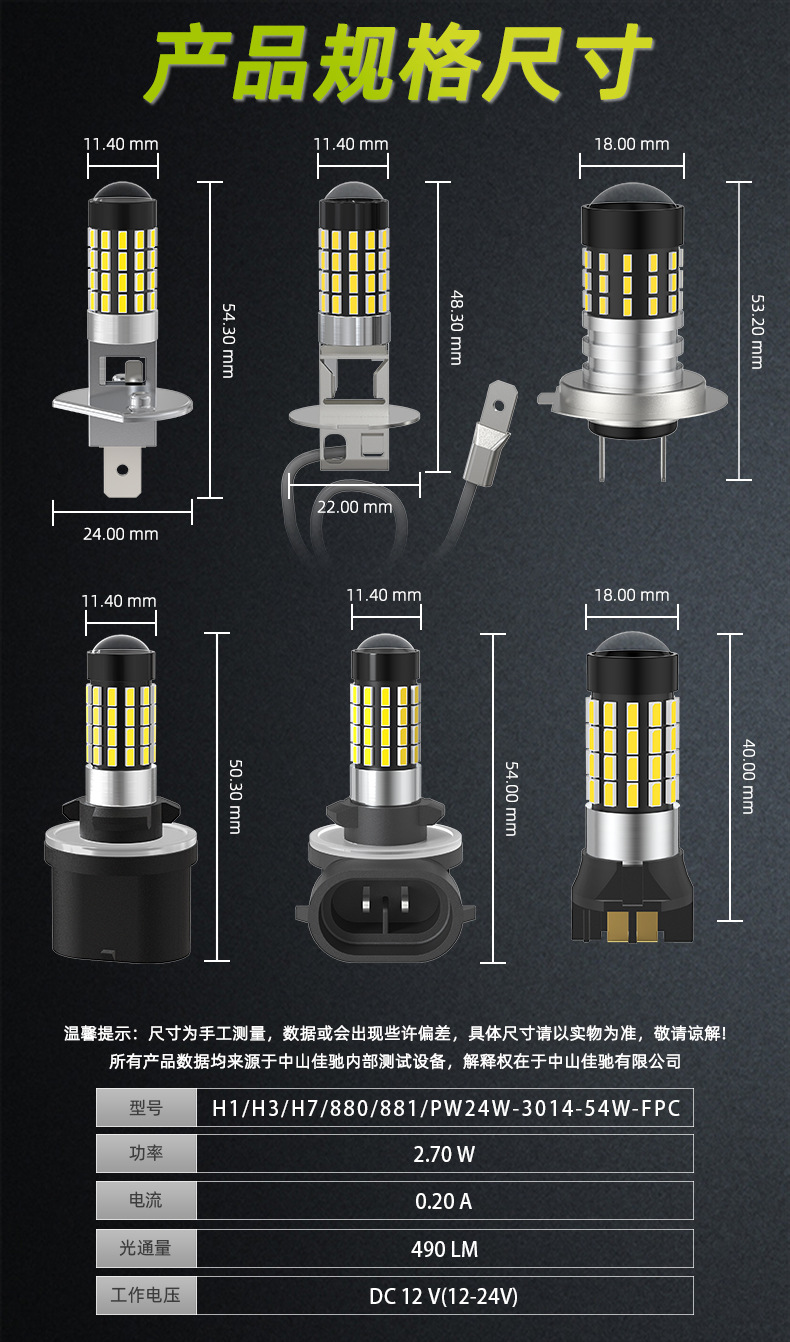 产品规格尺寸

11.40 mm
54.30 mm
24.00 mm

11.40 mm
48.30 mm
22.00 mm

18.00 mm
53.20 mm

11.40 mm
50.30 mm

11.40 mm
54.00 mm

18.00 mm
40.00 mm

温馨提示：尺寸为手工测量，数据或会出现些许偏差，具体尺寸请以实物为准，敬请谅解！
所有产品数据均来源于中山佳驰内部测试设备，解释权在于中山佳驰有限公司

| 型号 | H1/H3/H7/880/881/PW24W-3014-54W-FPC |
|---|---|
| 功率 | 2.70 W |
| 电流 | 0.20 A |
| 光通量 | 490 LM |
| 工作电压 | DC 12 V(12-24V) |