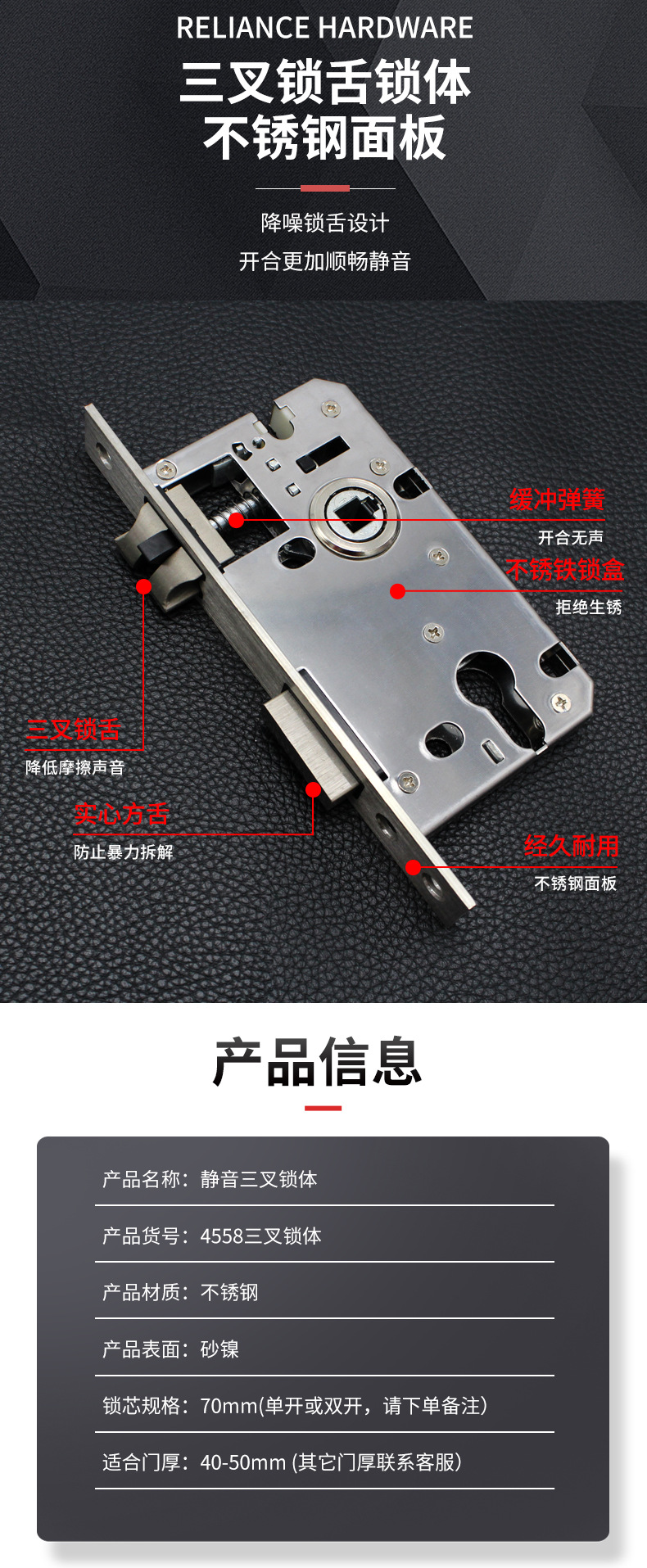 RELIANCE HARDWARE
三叉锁舌锁体
不锈钢面板

降噪锁舌设计
开合更加顺畅静音

缓冲弹簧
开合无声

不锈铁锁盒
拒绝生锈

三叉锁舌
降低摩擦声音

实心方舌
防止暴力拆解

经久耐用
不锈钢面板

产品信息

产品名称：静音三叉锁体

产品货号：4558三叉锁体

产品材质：不锈钢

产品表面：砂镍

锁芯规格：70mm(单开或双开，请下单备注)

适合门厚：40-50mm (其它门厚联系客服)