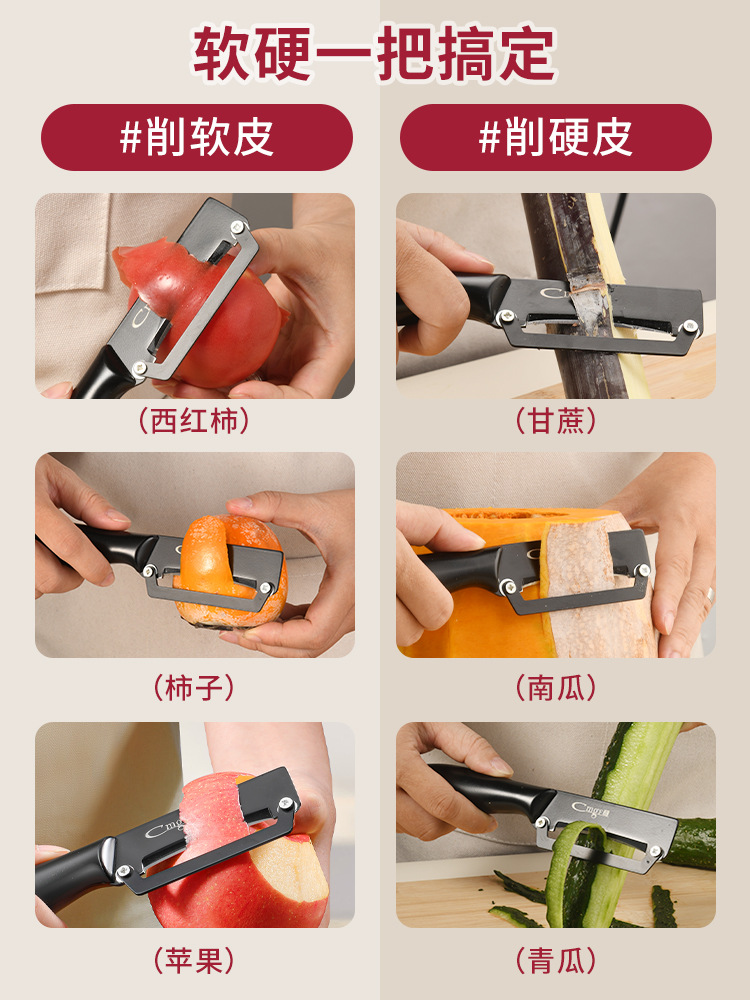 软硬一把搞定

#削软皮

(西红柿)

(柿子)

(苹果)

#削硬皮

(甘蔗)

(南瓜)

(青瓜)