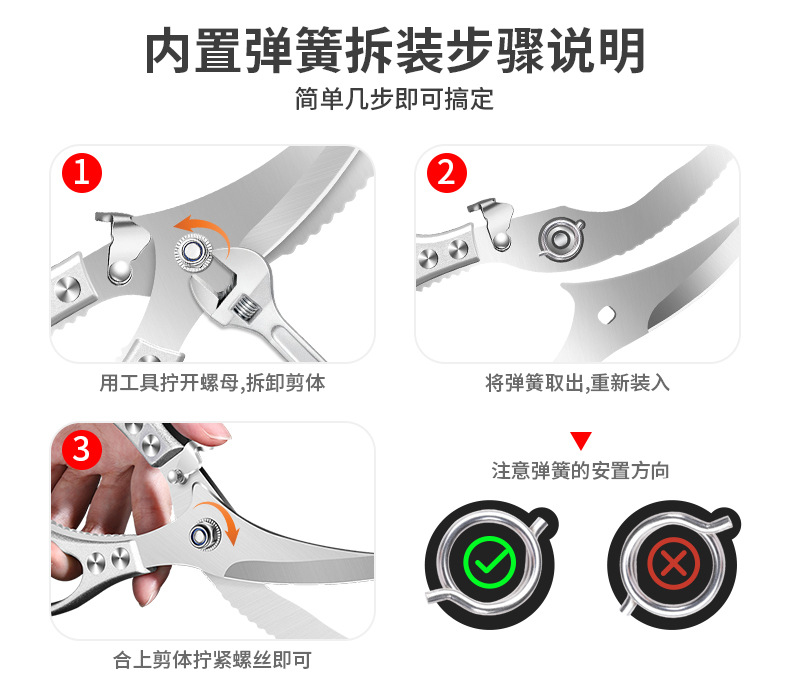 内置弹簧拆装步骤说明

简单几步即可搞定

1

用工具拧开螺母,拆卸剪体

2

将弹簧取出,重新装入

3

合上剪体拧紧螺丝即可

注意弹簧的安置方向