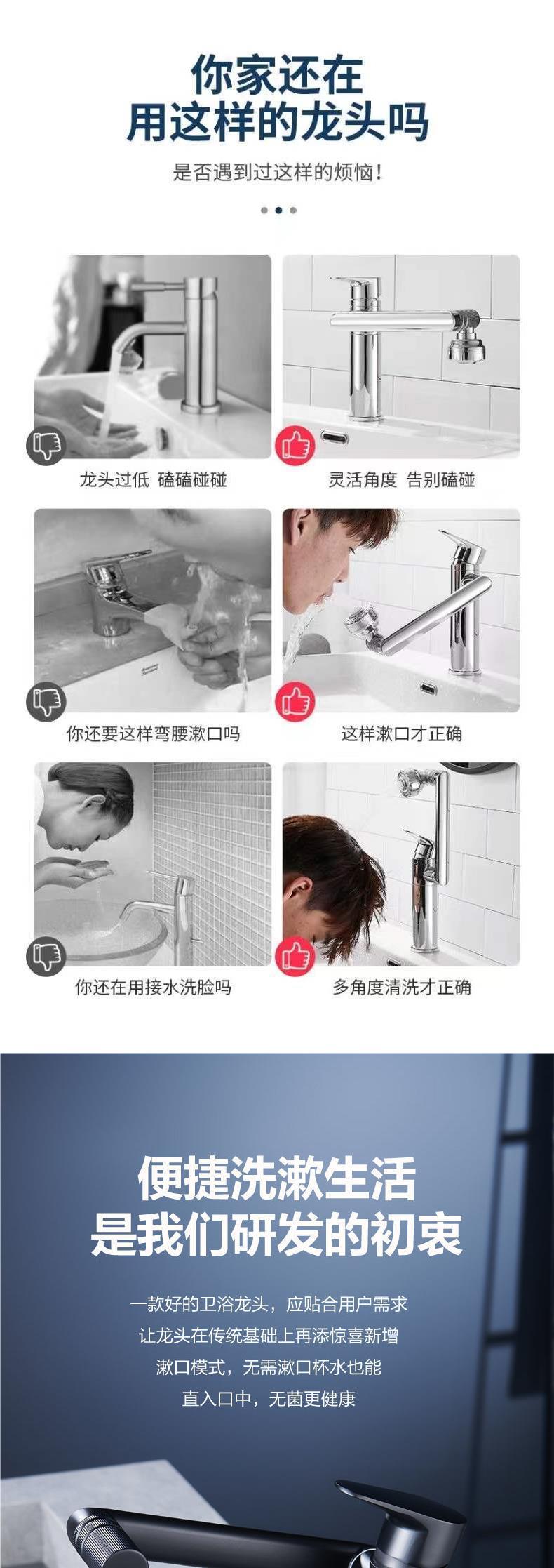 你家还在
用这样的龙头吗

是否遇到过这样的烦恼！

龙头过低 磕磕碰碰

灵活角度 告别磕碰

你还要这样弯腰漱口吗

这样漱口才正确

你还在用接水洗脸吗

多角度清洗才正确

便捷洗漱生活
是我们研发的初衷

一款好的卫浴龙头，应贴合用户需求
让龙头在传统基础上再添惊喜新增
漱口模式，无需漱口杯水也能
直入口中，无菌更健康