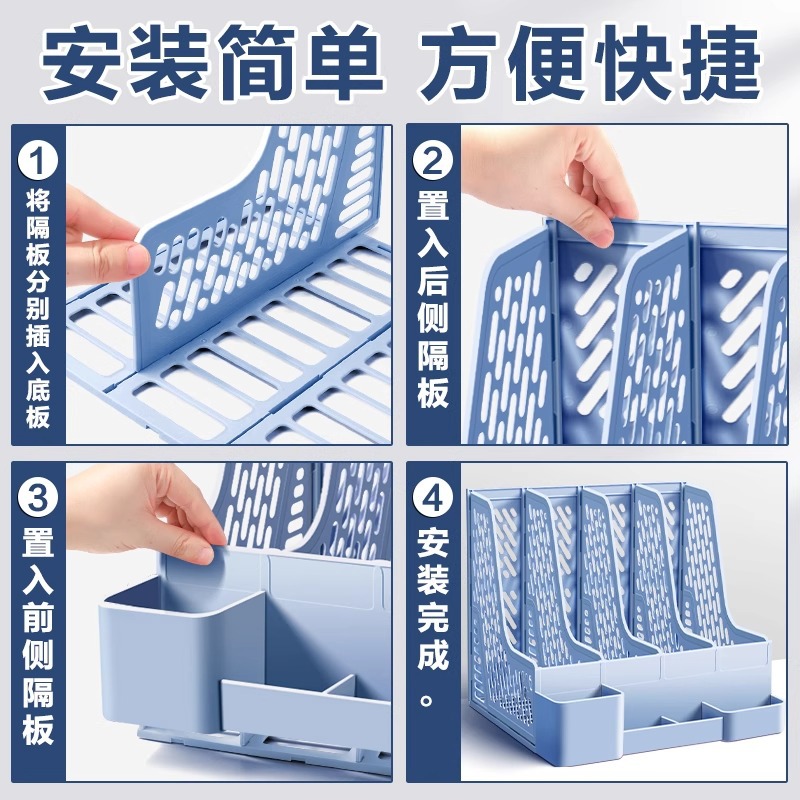 安装简单 方便快捷

1
将隔板分别插入底板

2
置入后侧隔板

3
置入前侧隔板

4
安装完成。