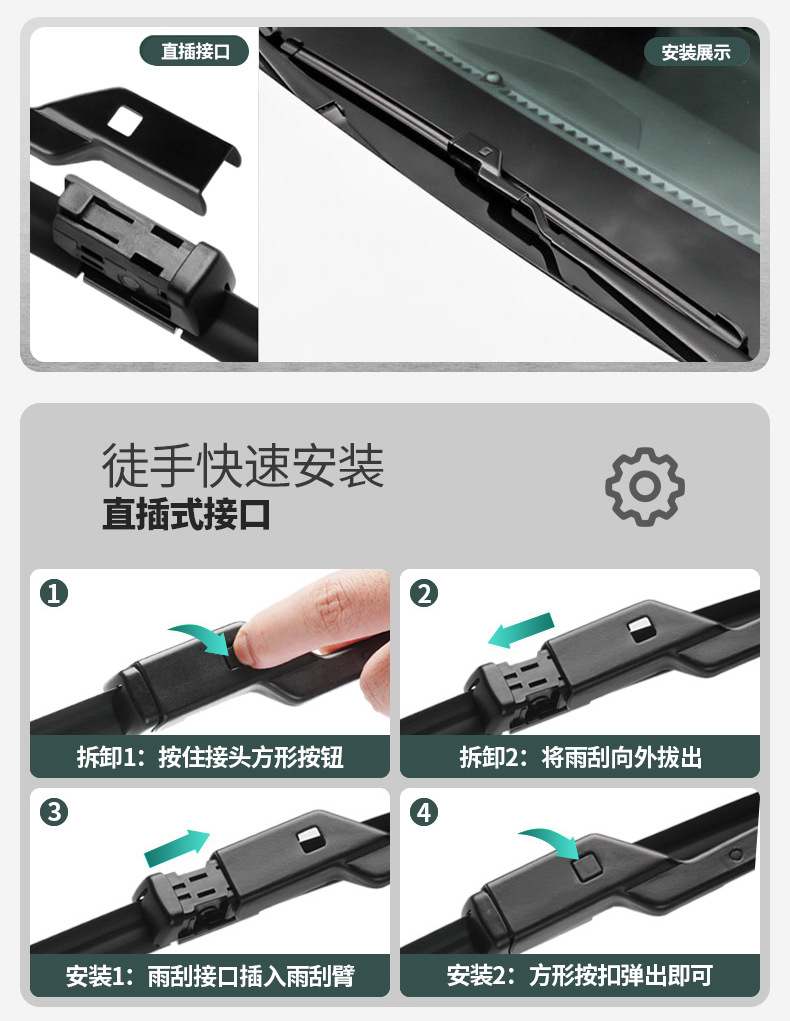 直插接口

安装展示

徒手快速安装
直插式接口

1
拆卸1：按住接头方形按钮

2
拆卸2：将雨刮向外拔出

3
安装1：雨刮接口插入雨刮臂

4
安装2：方形按扣弹出即可